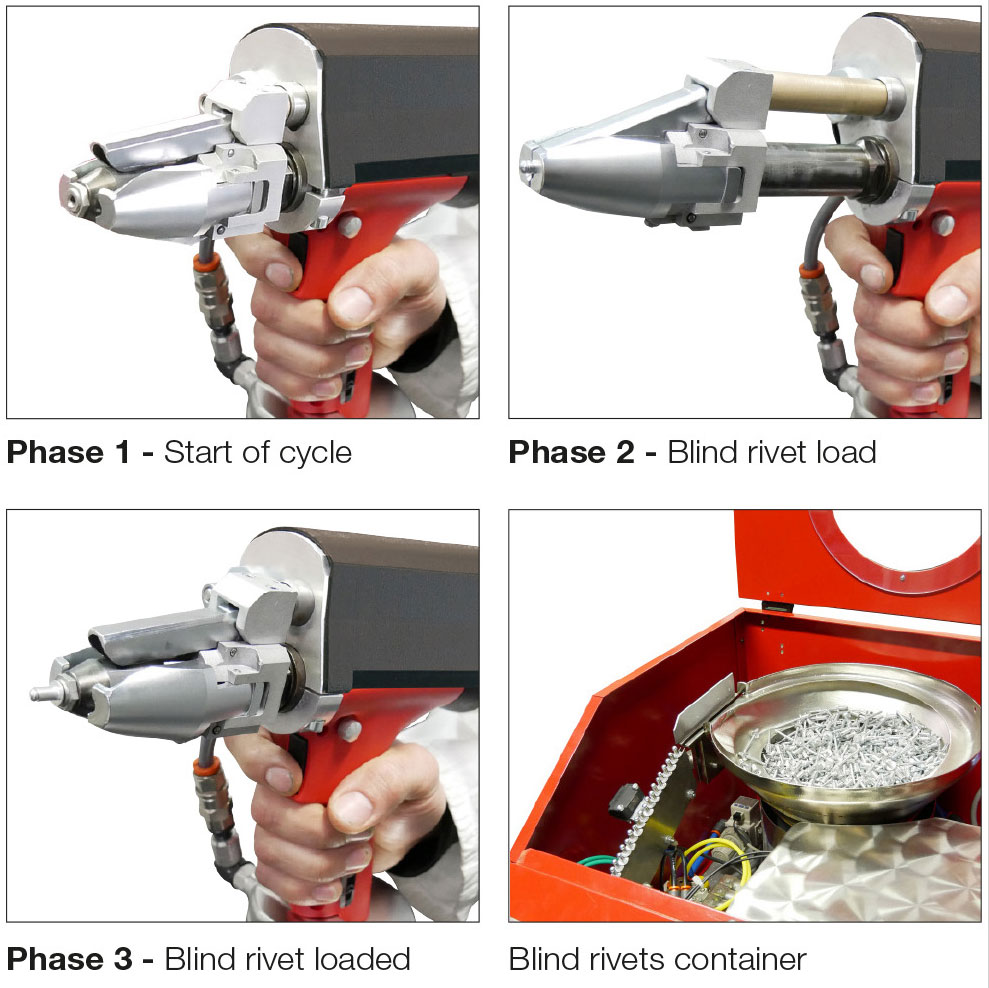 Phase 1 - Start of cycle

Phase 2 - Blind rivet load

Phase 3 - Blind rivet loaded

Blind rivets container