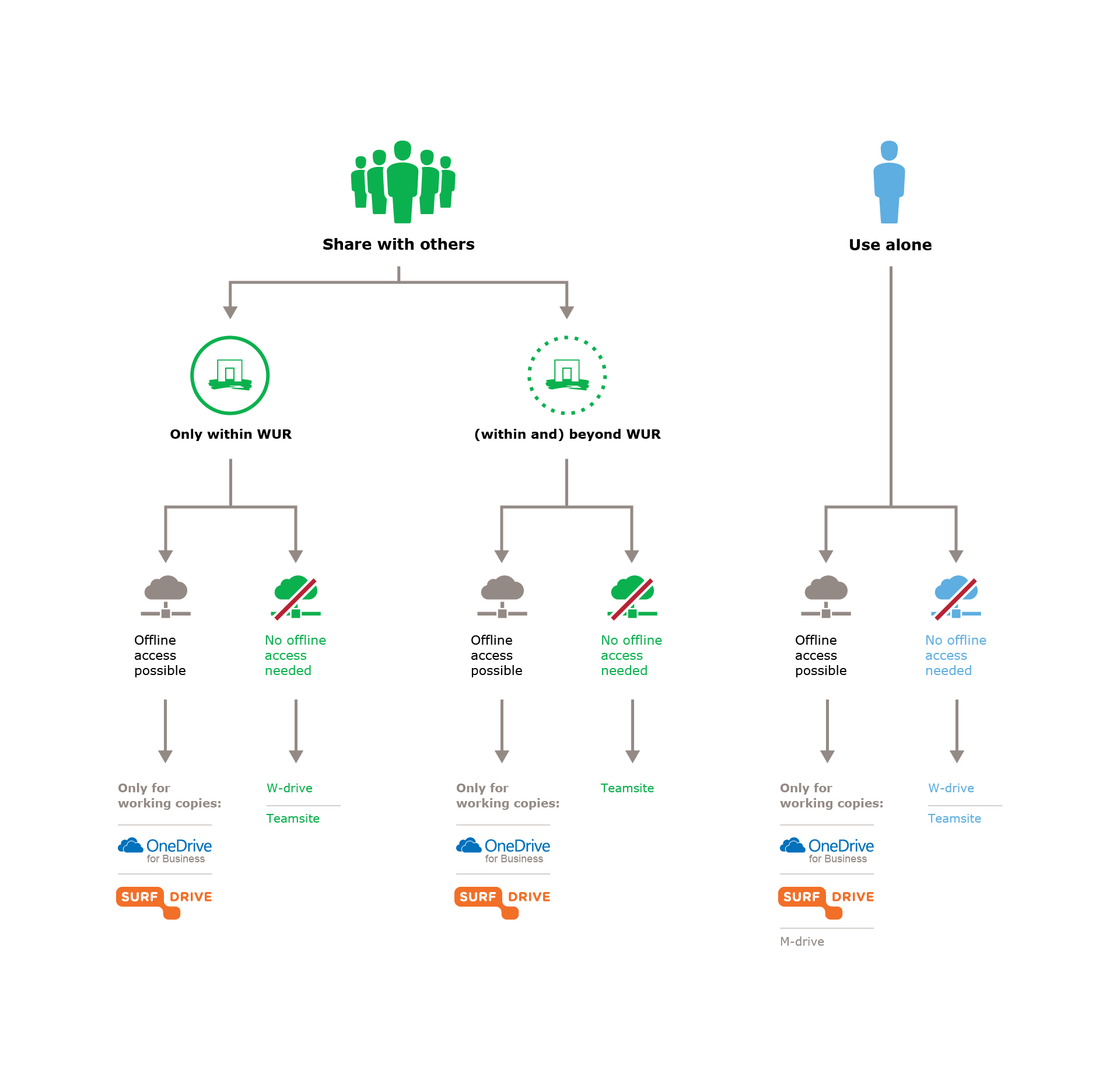 Share with others

Use alone

Only within WUR

(within and) beyond WUR

Offline access possible

No offline access needed

Offline access possible

No offline access needed

Offline access possible

No offline access needed

Only for working copies:

OneDrive for Business

SURF DRIVE

W-drive

Teamsite

Only for working copies:

OneDrive for Business

SURF DRIVE

Teamsite

Only for working copies:

OneDrive for Business

SURF DRIVE

M-drive

W-drive

Teamsite