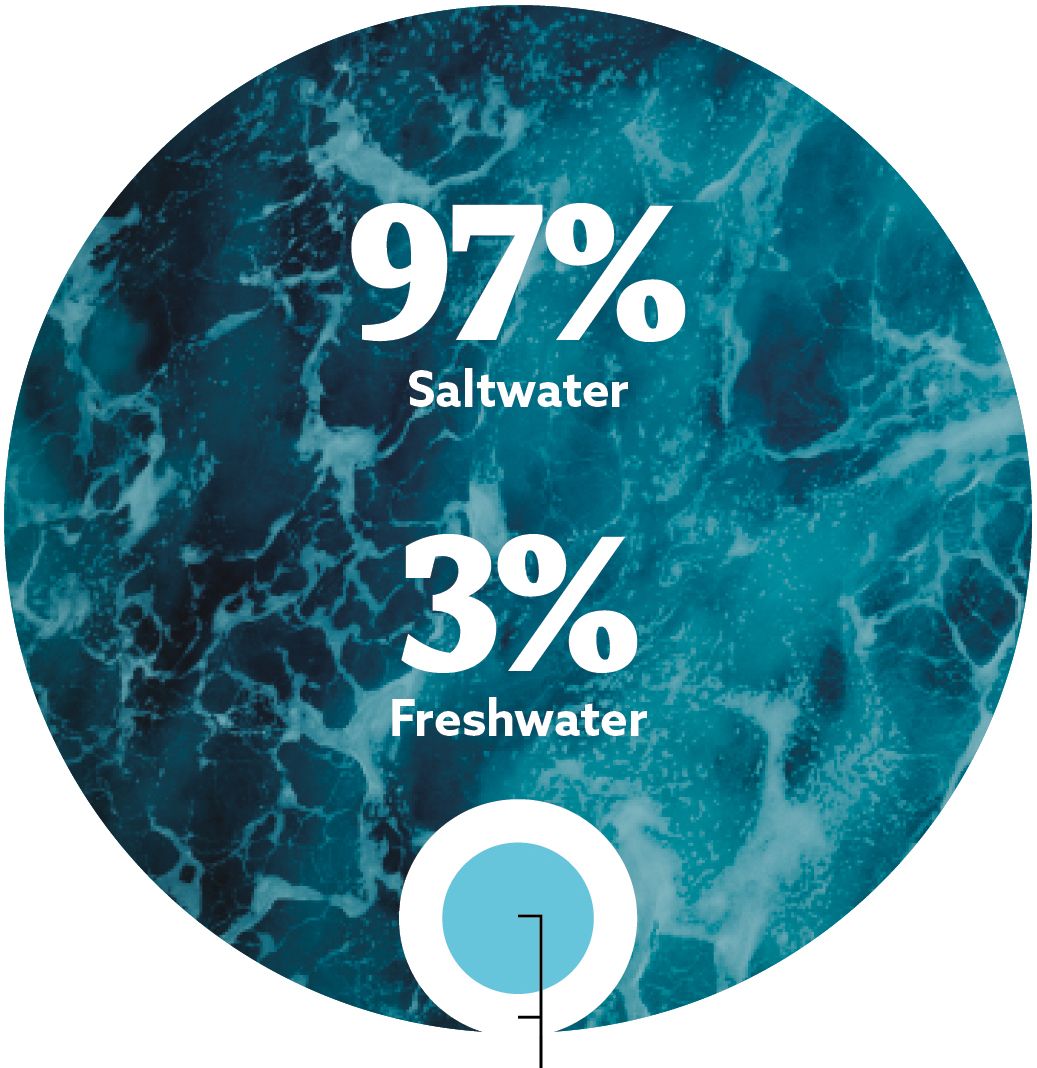 97%
Saltwater

3%
Freshwater