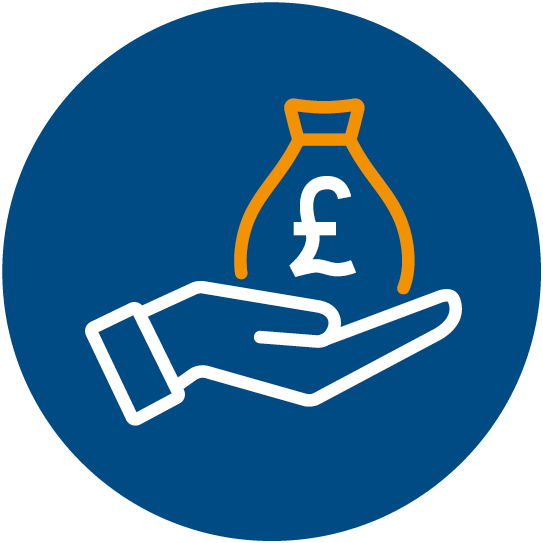 £