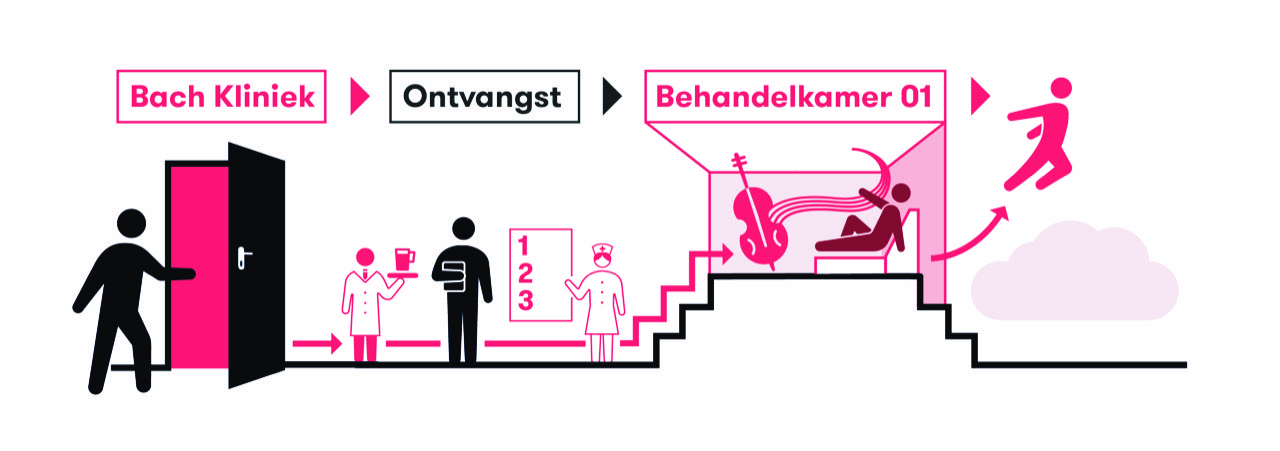 Bach Kliniek

Ontvangst

Behandelkamer 01

1
2
3