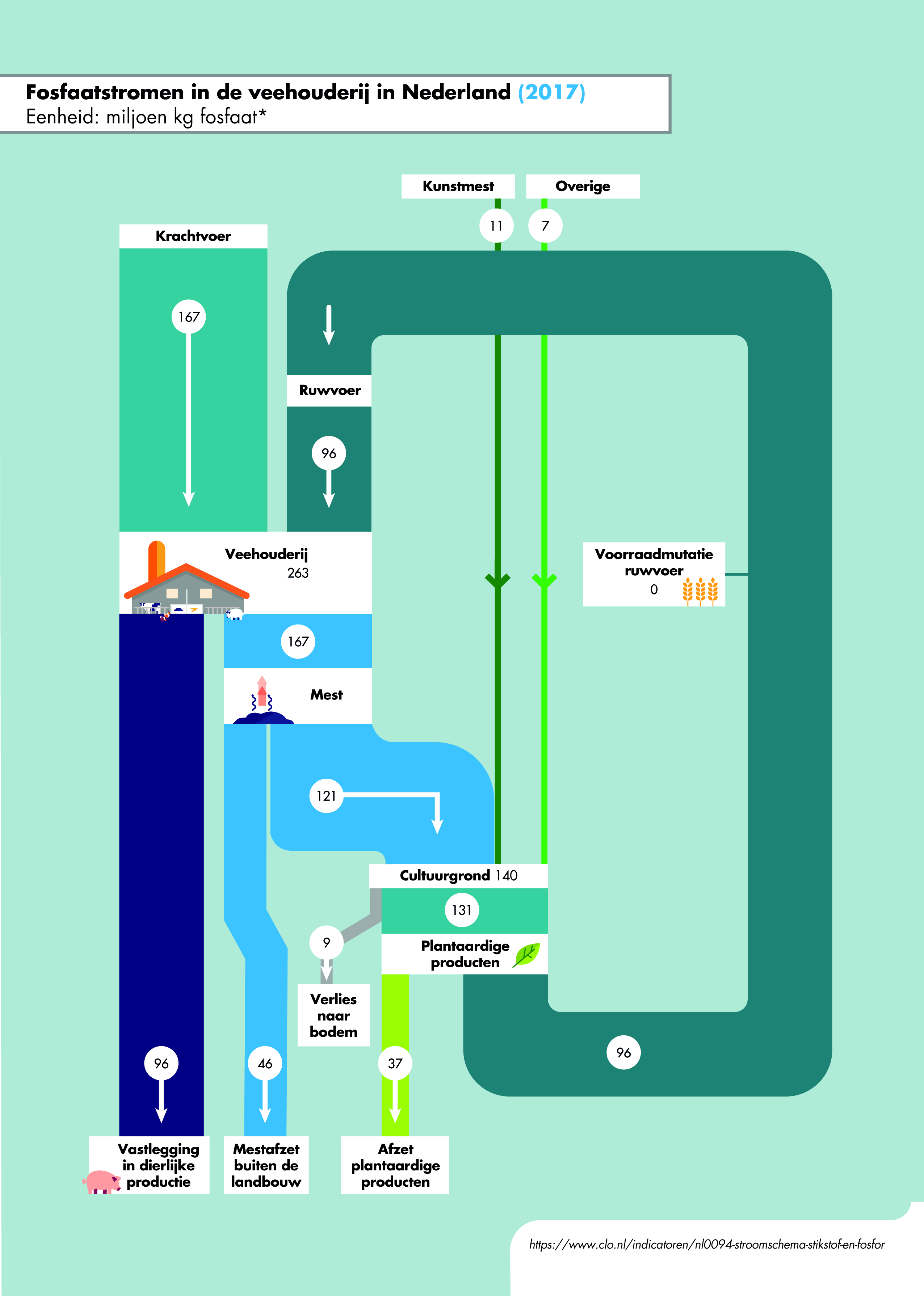 Fosfaatstromen in de veehouderij in Nederland (2017)
Eenheid: miljoen kg fosfaat*

Kunstmest
Overige
11
7

Krachtvoer
167

Ruwvoer
96

Veehouderij
263

Voorraadmutatie ruwvoer
0

167
Mest

121

Cultuurgrond 140
131
Plantaardige producten

9
Verlies naar bodem

96
46
37
96

Vastlegging in dierlijke productie
Mestafzet buiten de landbouw
Afzet plantaardige producten

https://www.clo.nl/indicatoren/nl0094-stroomschema-stikstof-en-fosfor