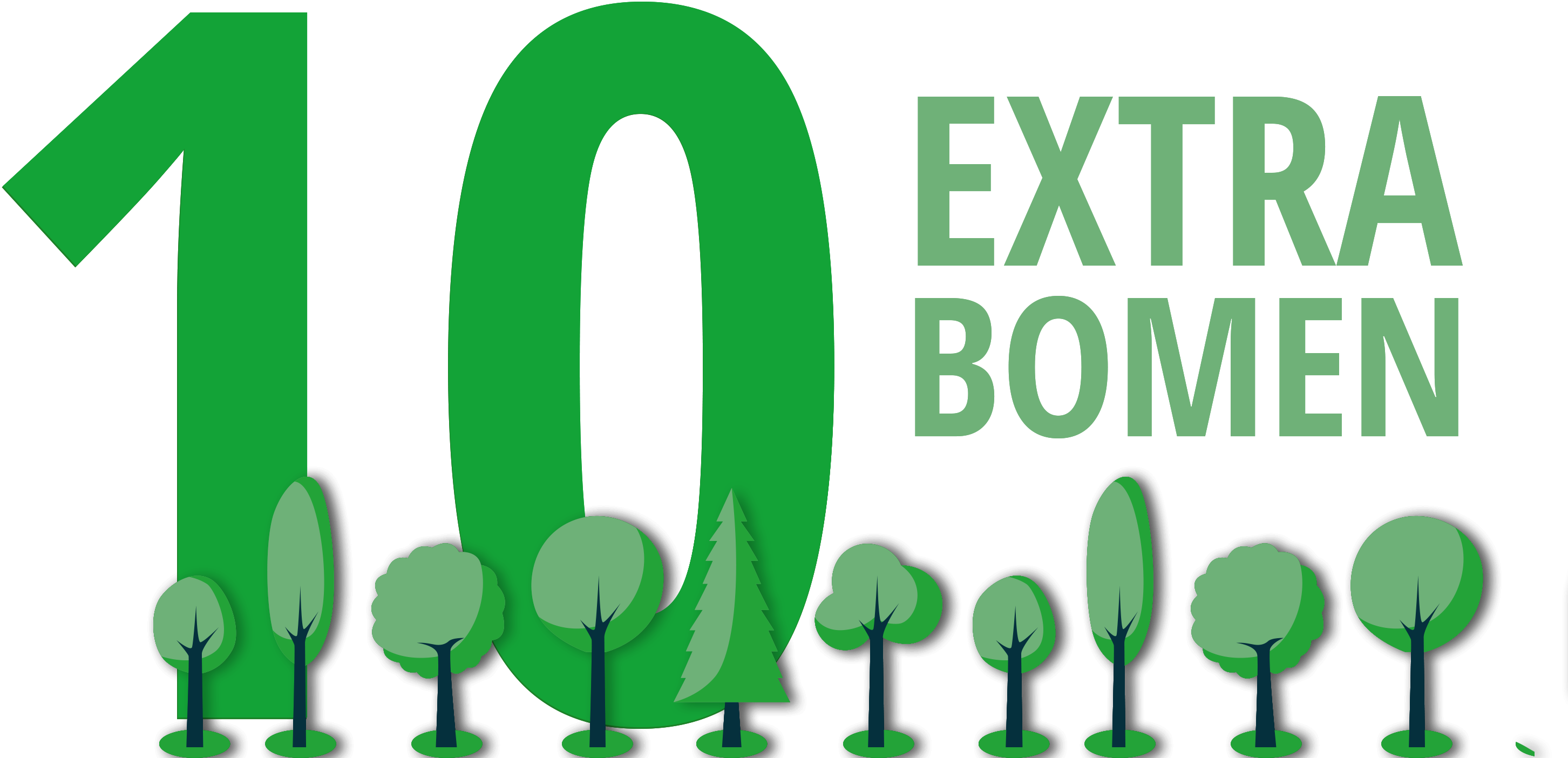 10 EXTRA BOMEN