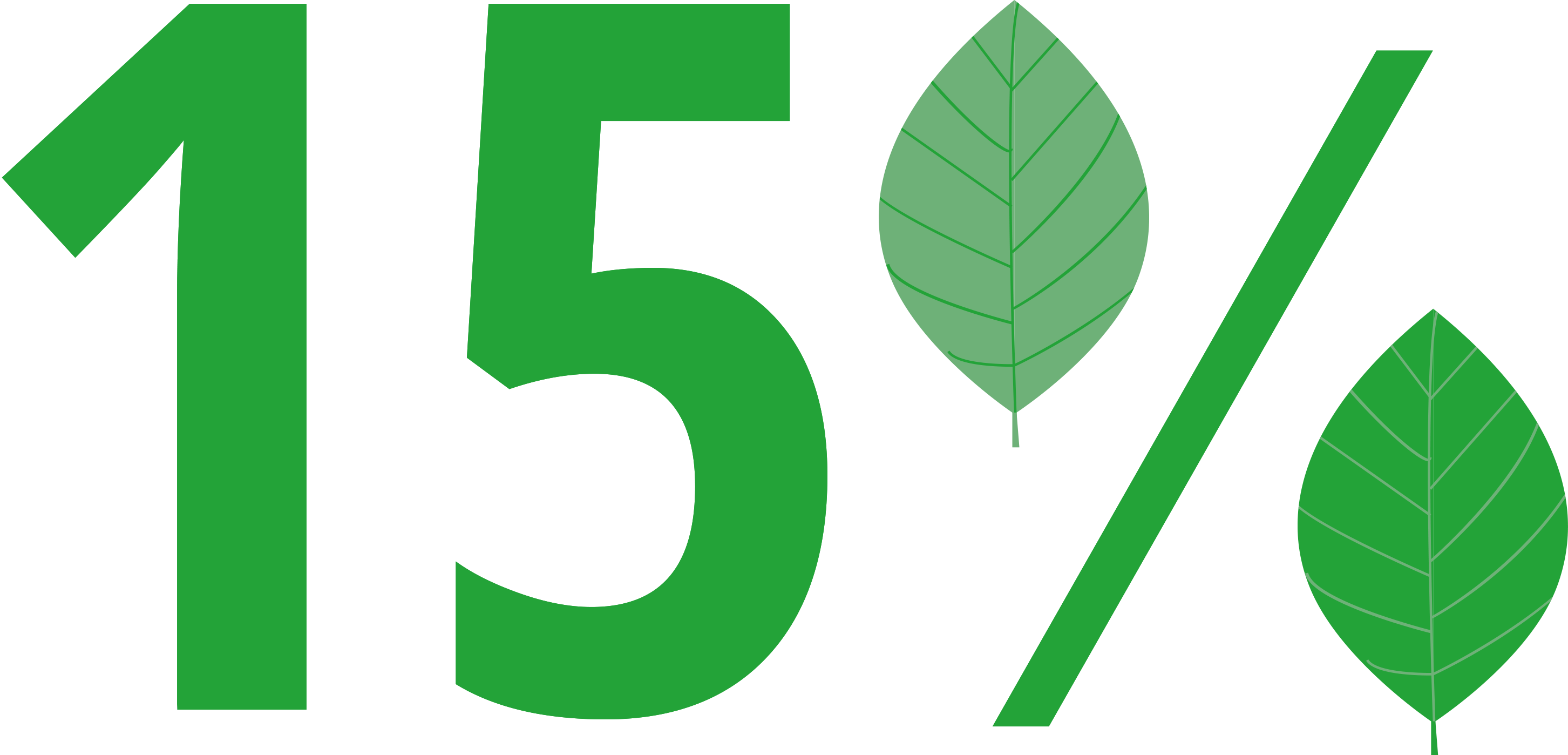 15%