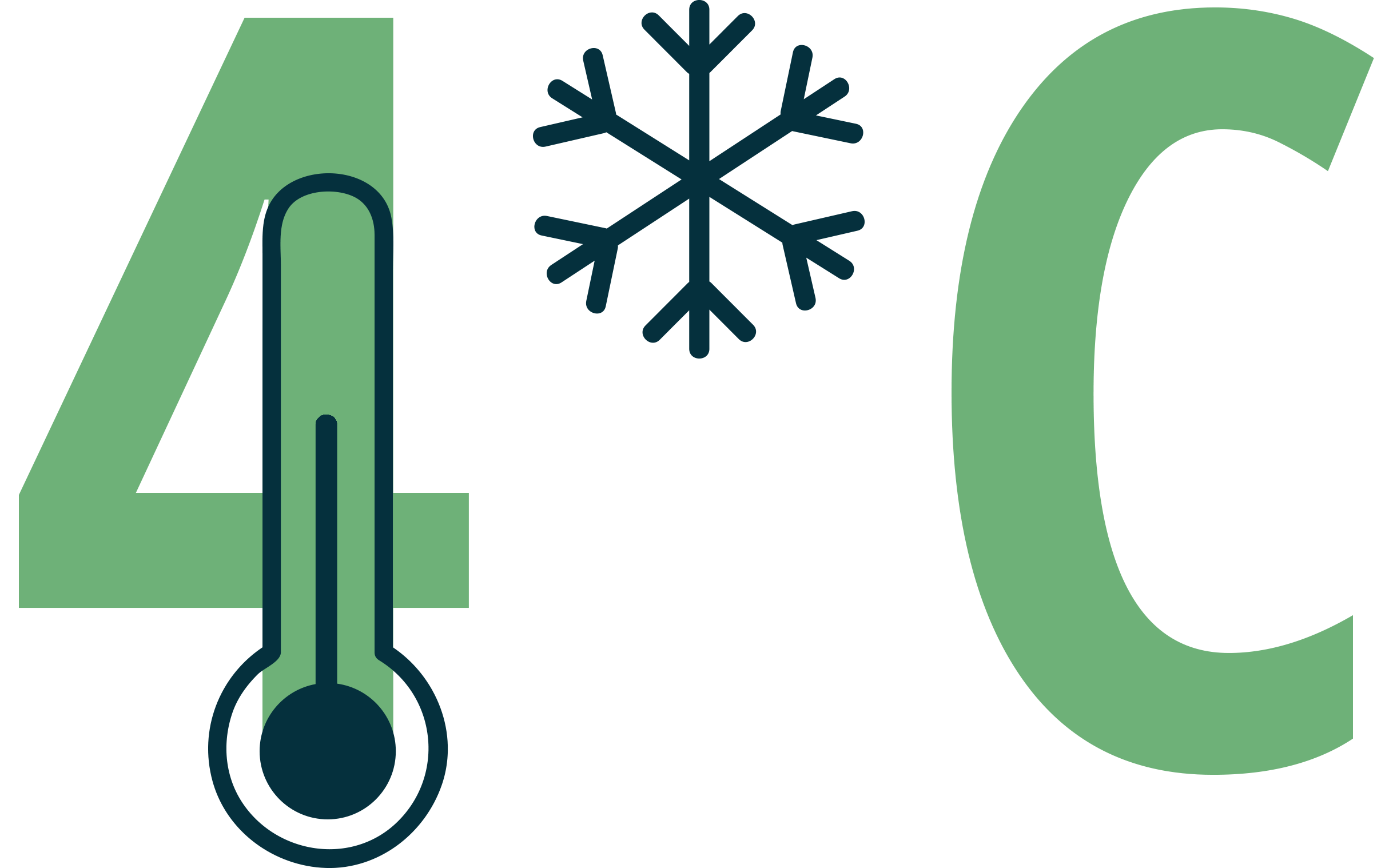 4 C