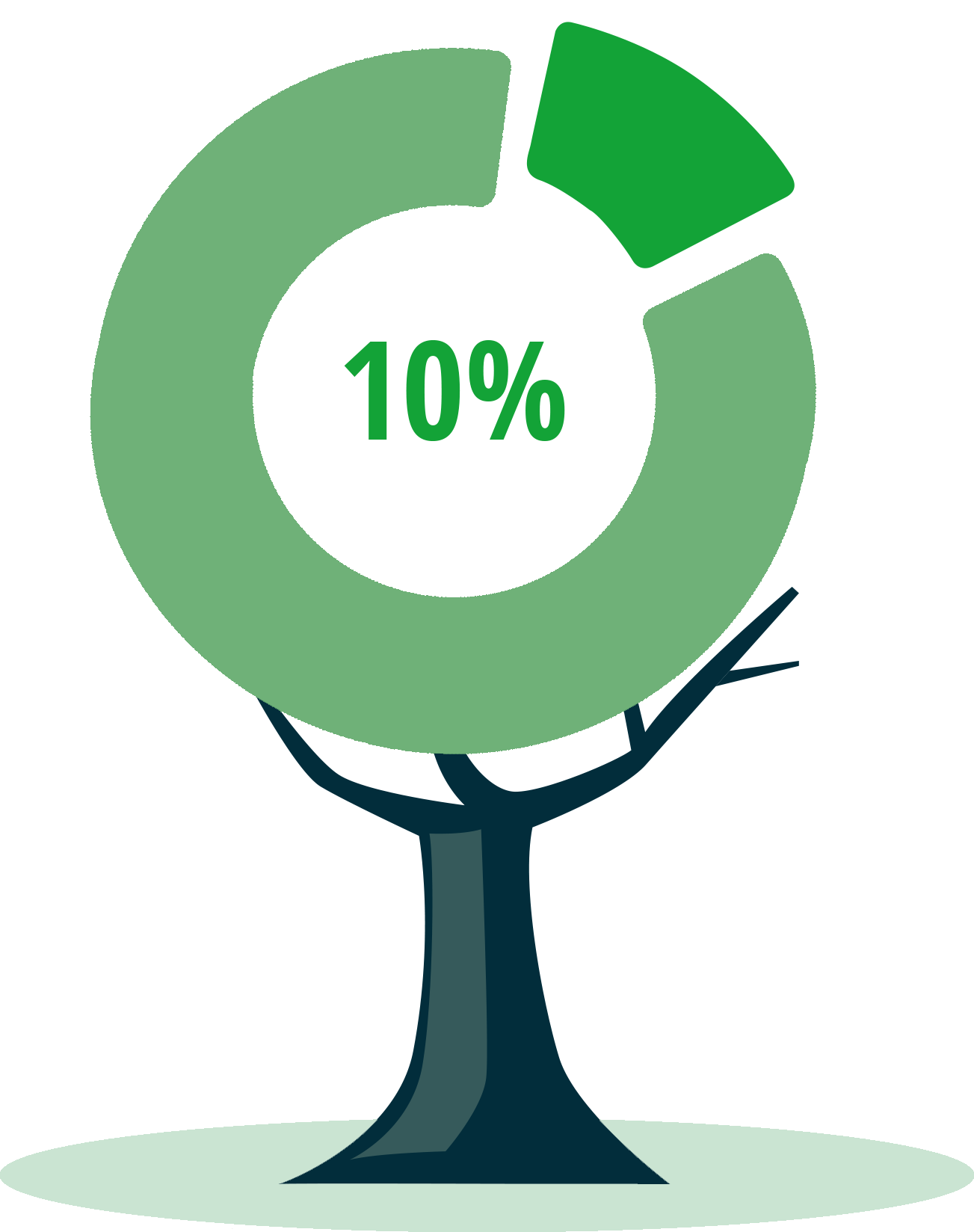 10%