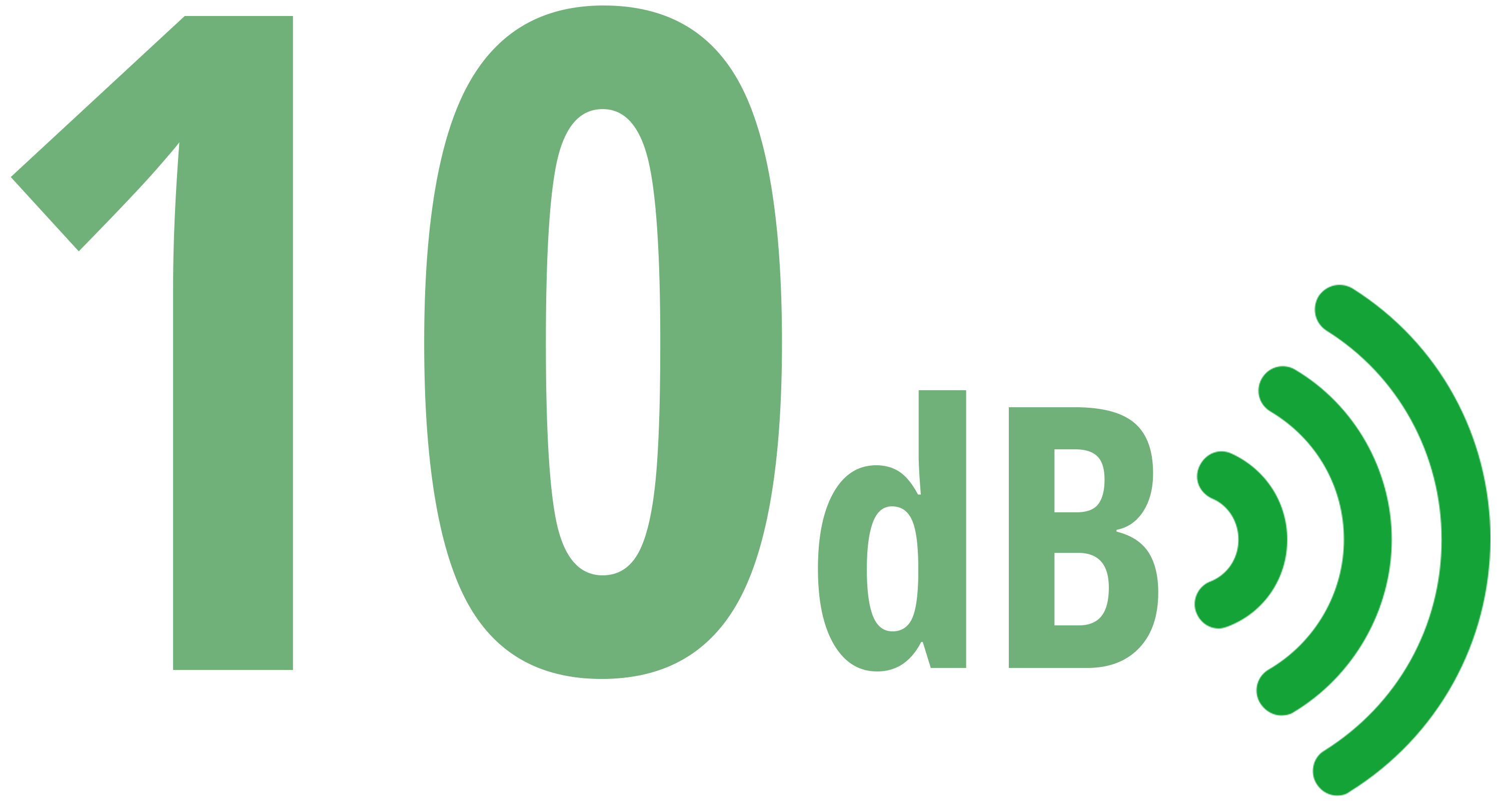 10dB