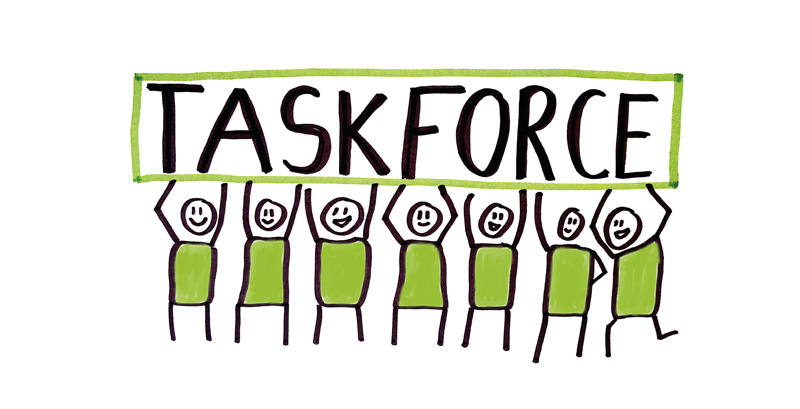 TASKFORCE