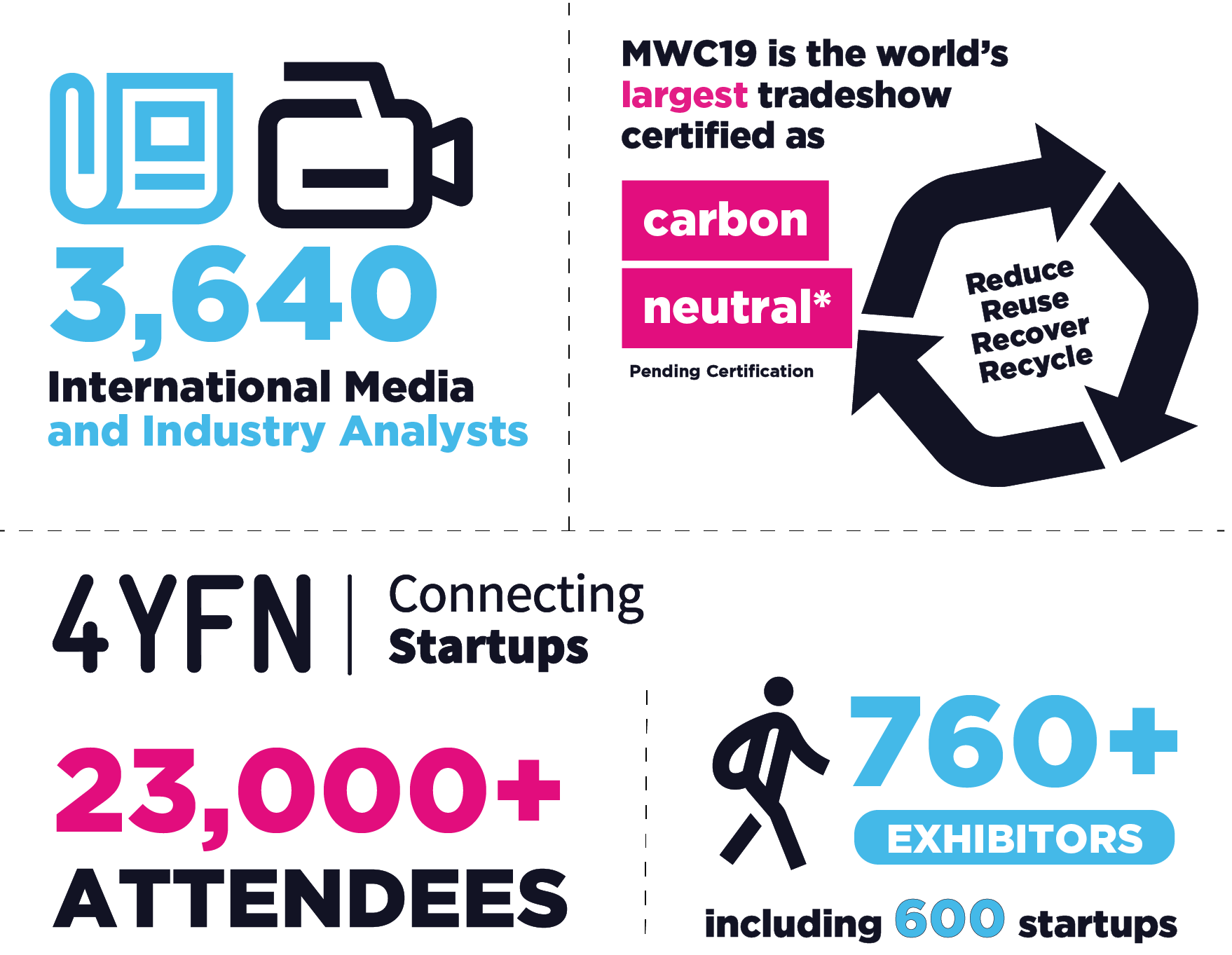 3,640

International Media and Industry Analysts

MWC19 is the world's largest tradeshow certified as

carbon neutral*

Pending Certification

Reduce Reuse Recover Recycle

4YFN | Connecting Startups

23,000+ ATTENDEES

760+ EXHIBITORS

including 600 startups