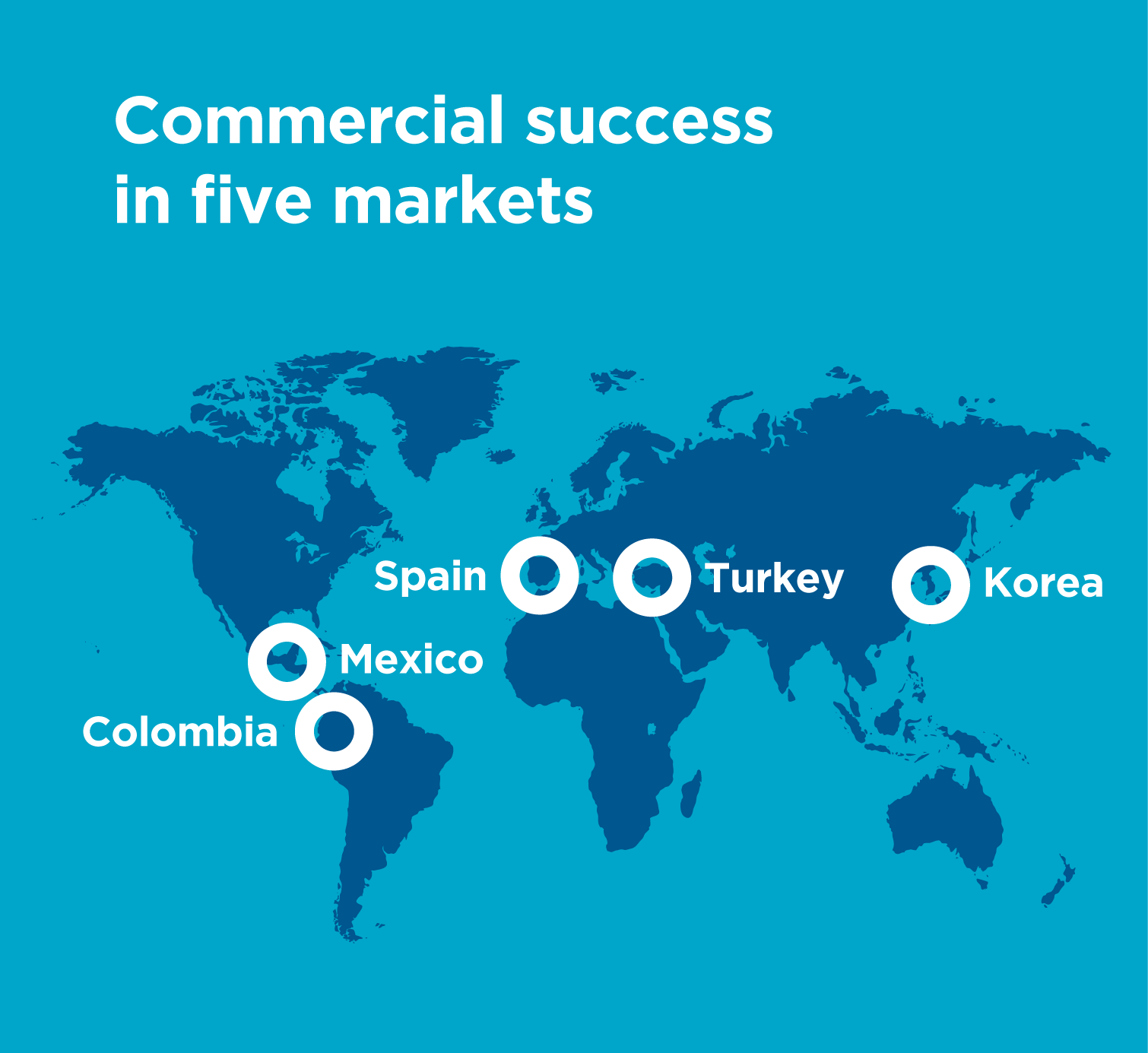 Commercial success in five markets

Spain

Turkey

Korea

Mexico

Colombia