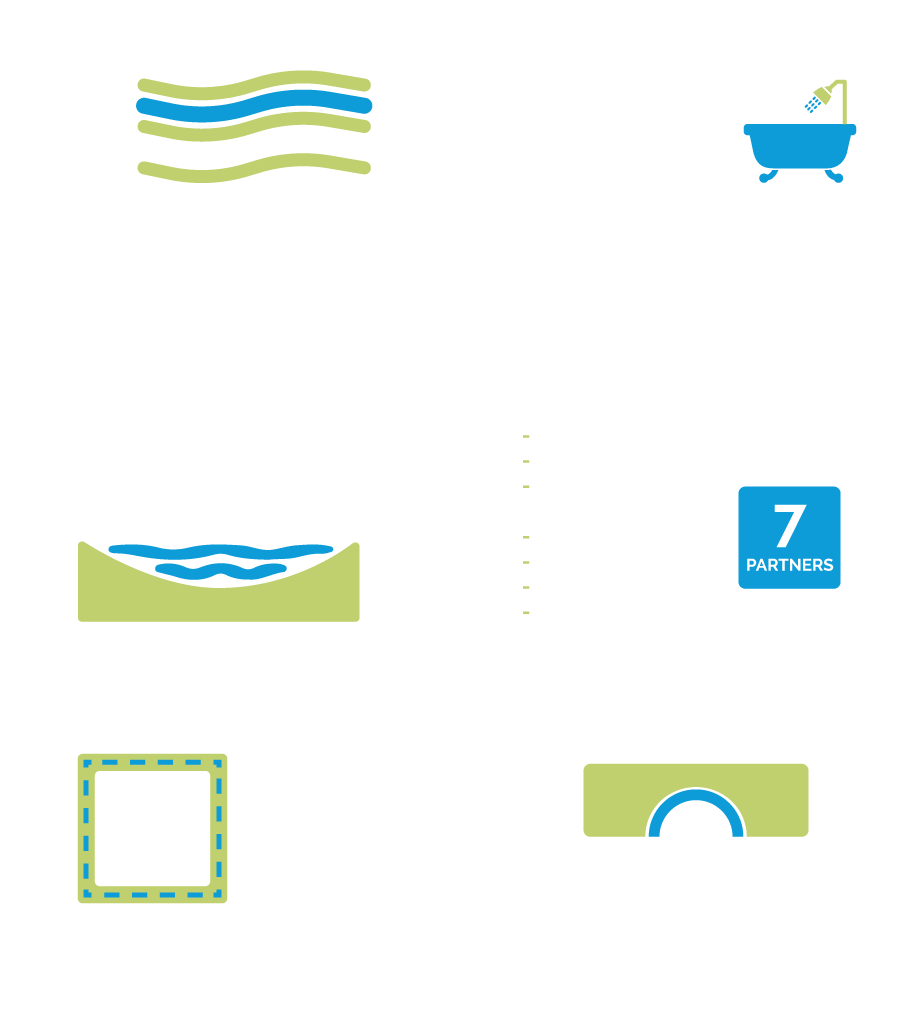 7
PARTNERS