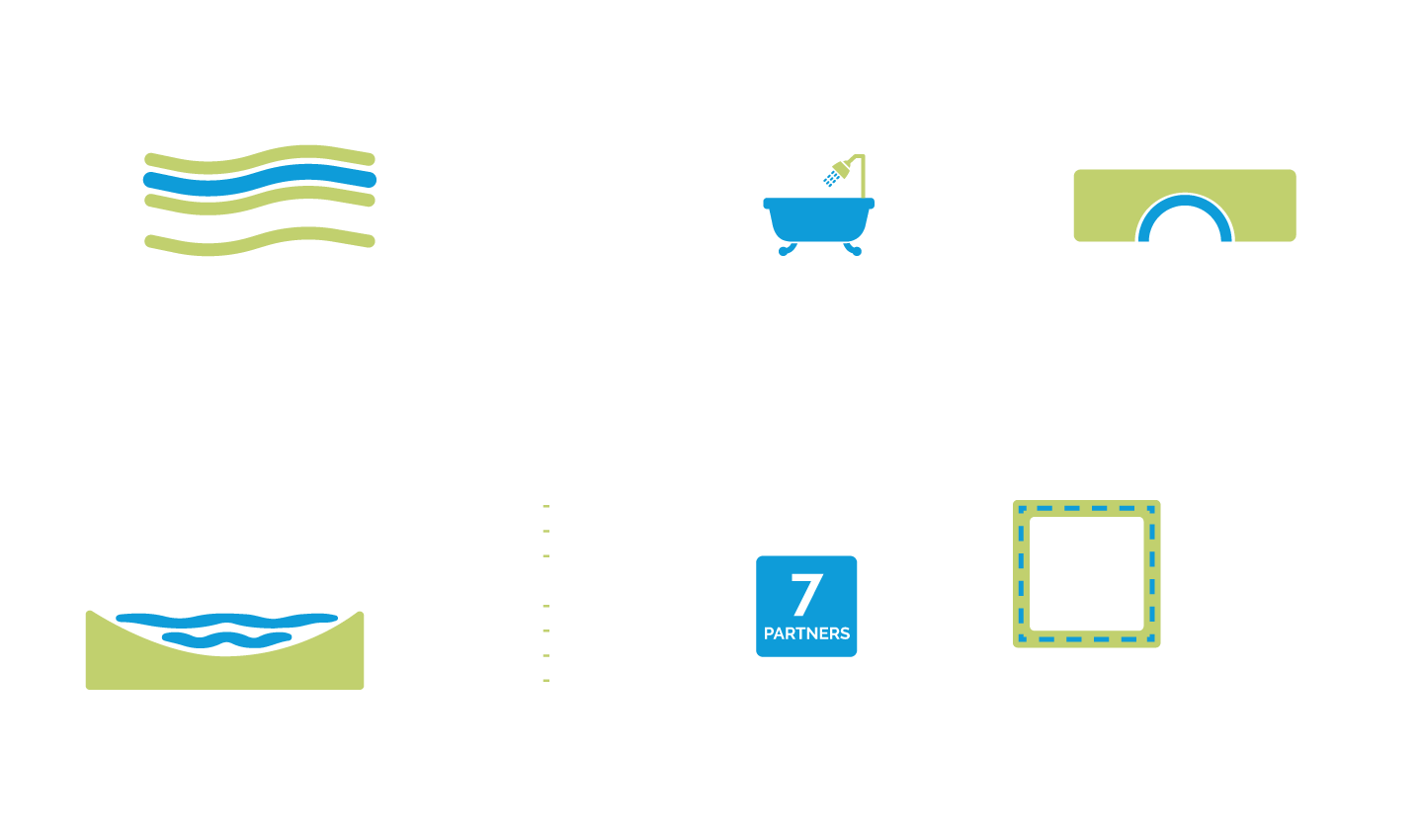 7
PARTNERS