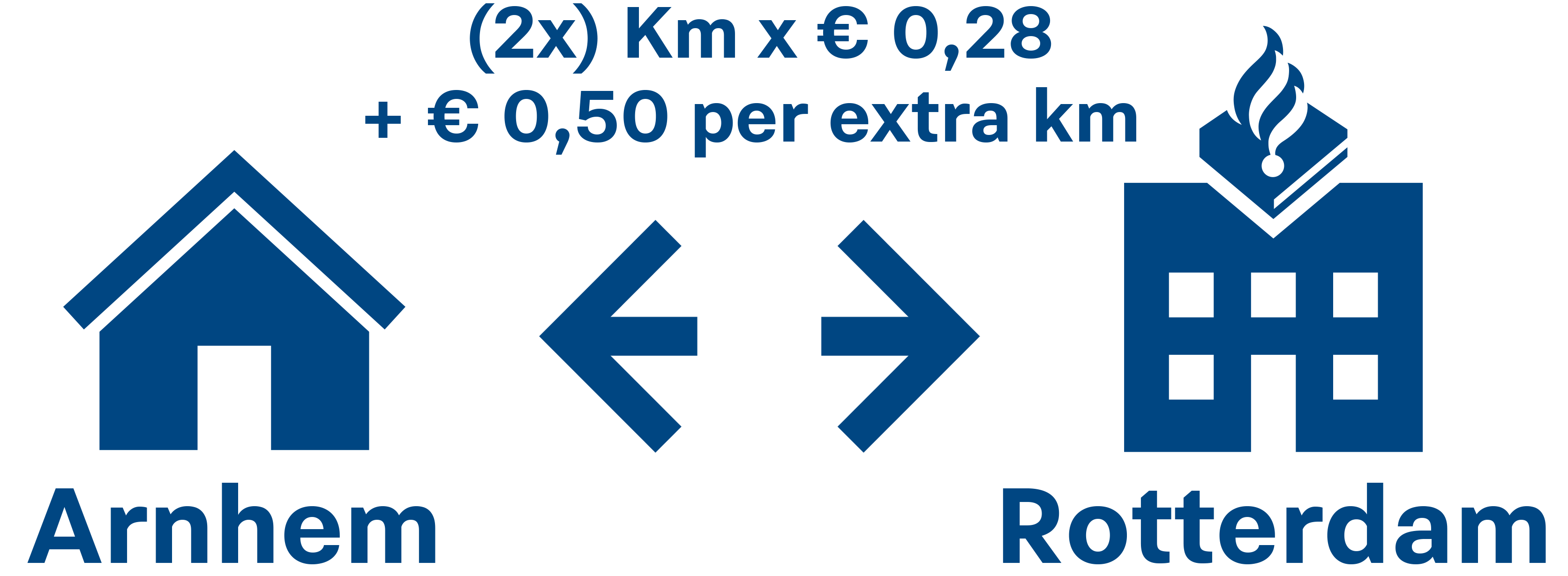 (2x) Km x € 0,28
+ € 0,50 per extra km

Arnhem

Rotterdam