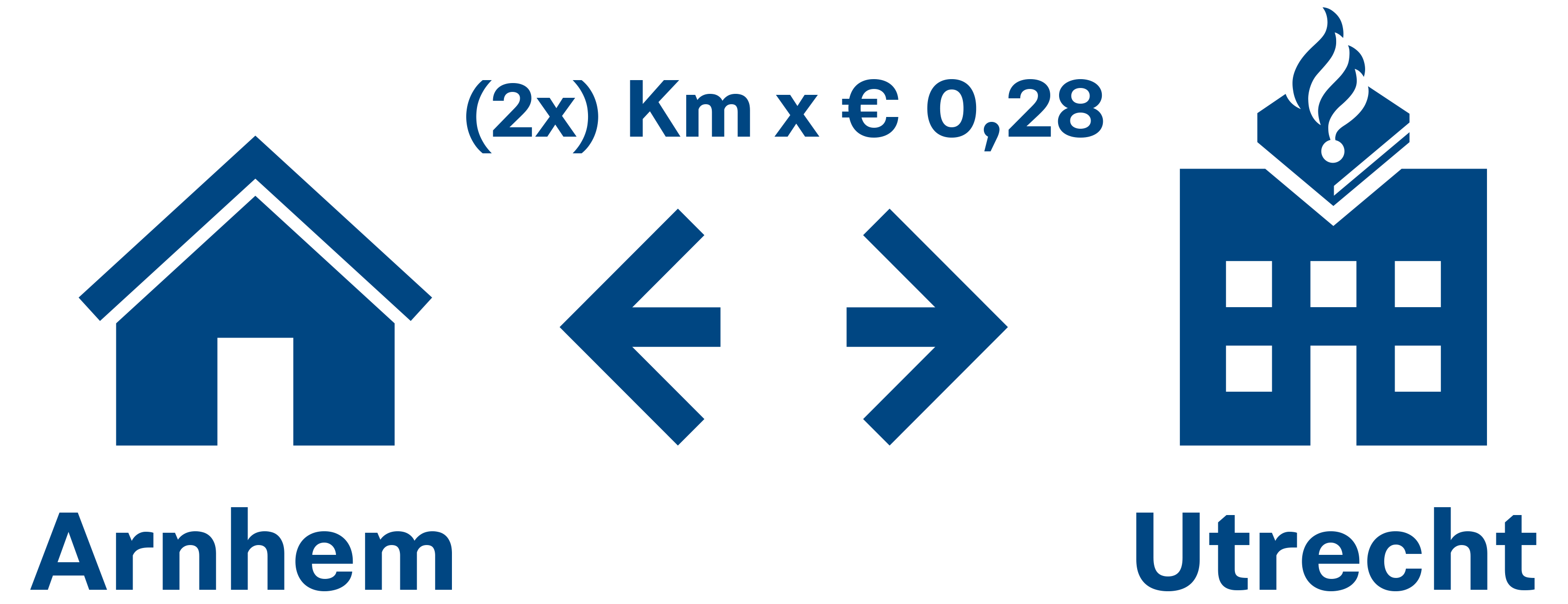 (2x) Km x € 0,28

Arnhem

Utrecht