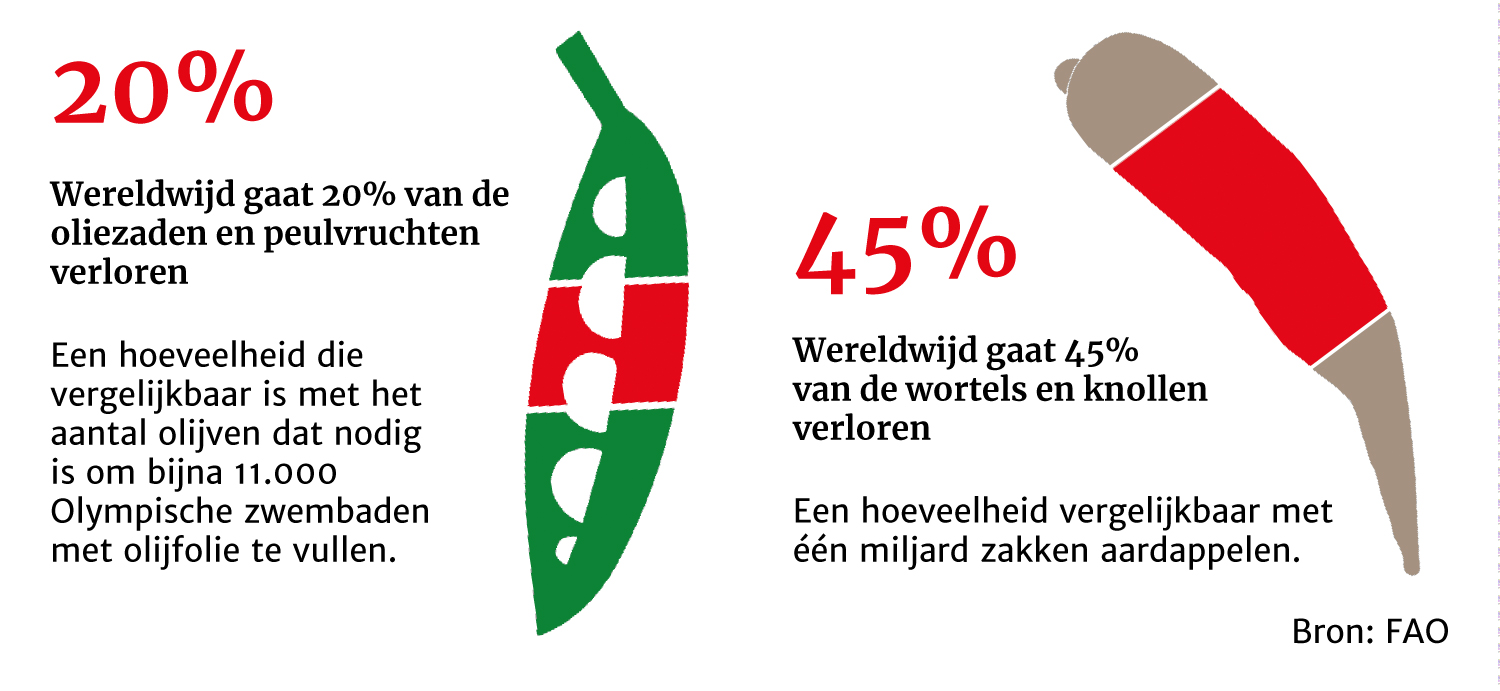 20%

Wereldwijd gaat 20% van de oliezaden en peulvruchten verloren

Een hoeveelheid die vergelijkbaar is met het aantal olijven dat nodig is om bijna 11.000 Olympische zwembaden met olijfolie te vullen.

45%

Wereldwijd gaat 45% van de wortels en knollen verloren

Een hoeveelheid vergelijkbaar met één miljard zakken aardappelen.

Bron: FAO