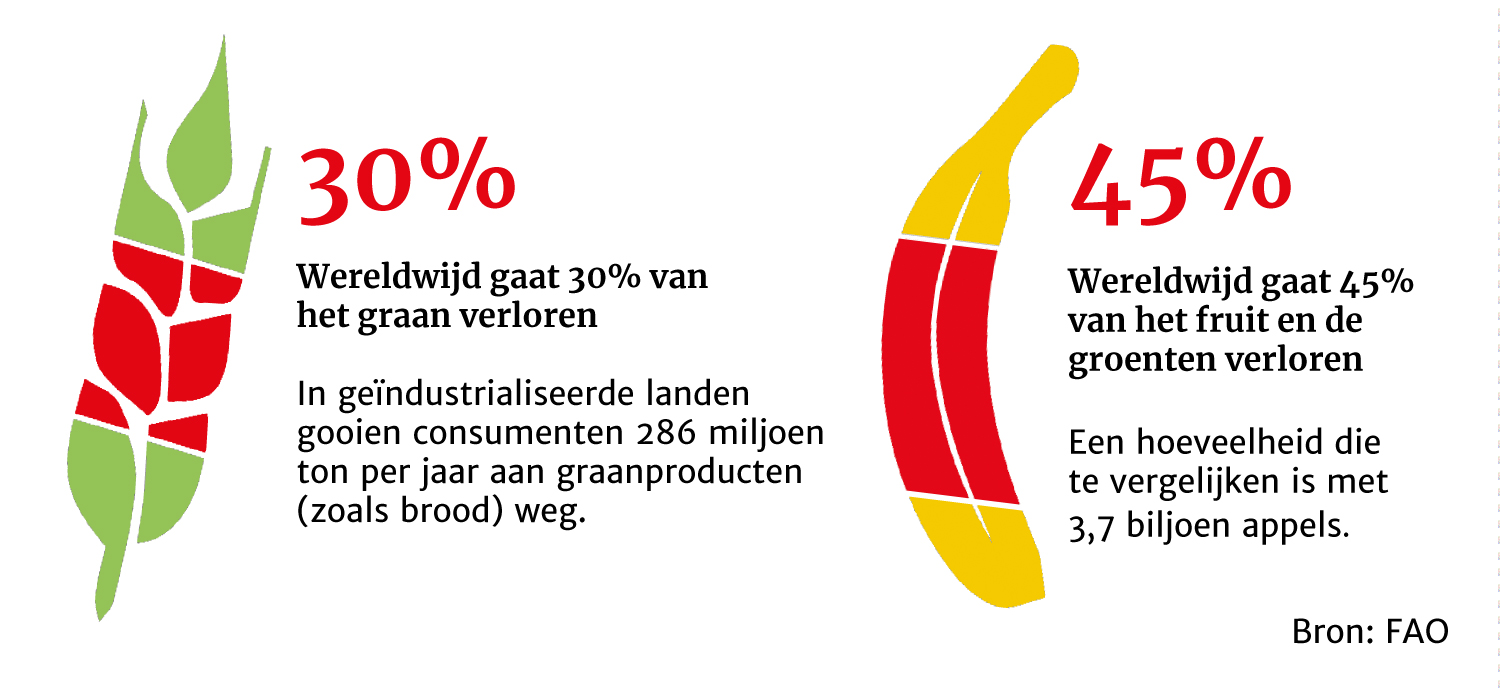 30%

Wereldwijd gaat 30% van het graan verloren

In geïndustrialiseerde landen gooien consumenten 286 miljoen ton per jaar aan graanproducten (zoals brood) weg.

45%

Wereldwijd gaat 45% van het fruit en de groenten verloren

Een hoeveelheid die te vergelijken is met 3,7 biljoen appels.

Bron: FAO