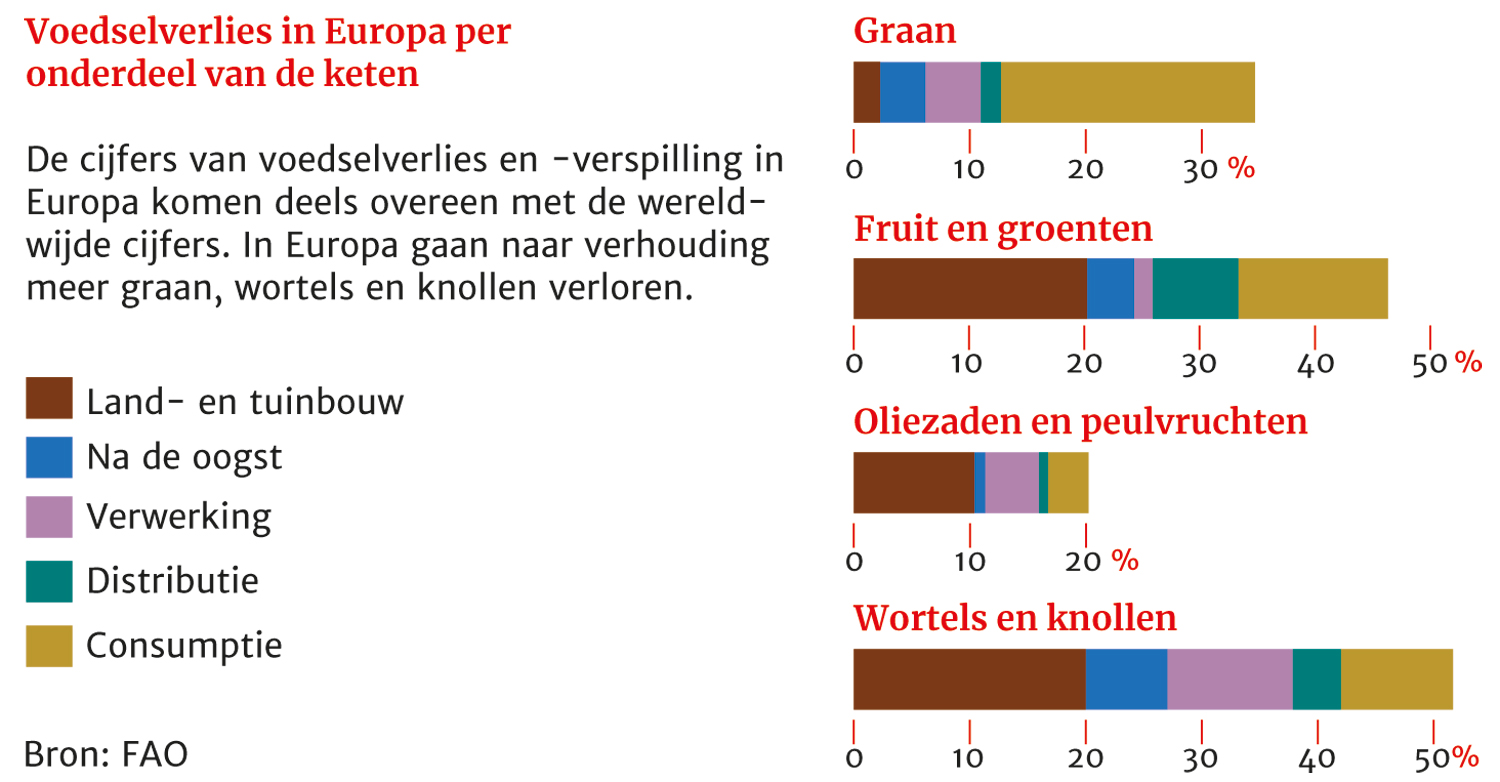 Voedselverlies in Europa per onderdeel van de keten

De cijfers van voedselverlies en -verspilling in Europa komen deels overeen met de wereldwijde cijfers. In Europa gaan naar verhouding meer graan, wortels en knollen verloren.

Land- en tuinbouw
Na de oogst
Verwerking
Distributie
Consumptie

Bron: FAO

Graan
0 10 20 30 %

Fruit en groenten
0 10 20 30 40 50 %

Oliezaden en peulvruchten
0 10 20 %

Wortels en knollen
0 10 20 30 40 50%