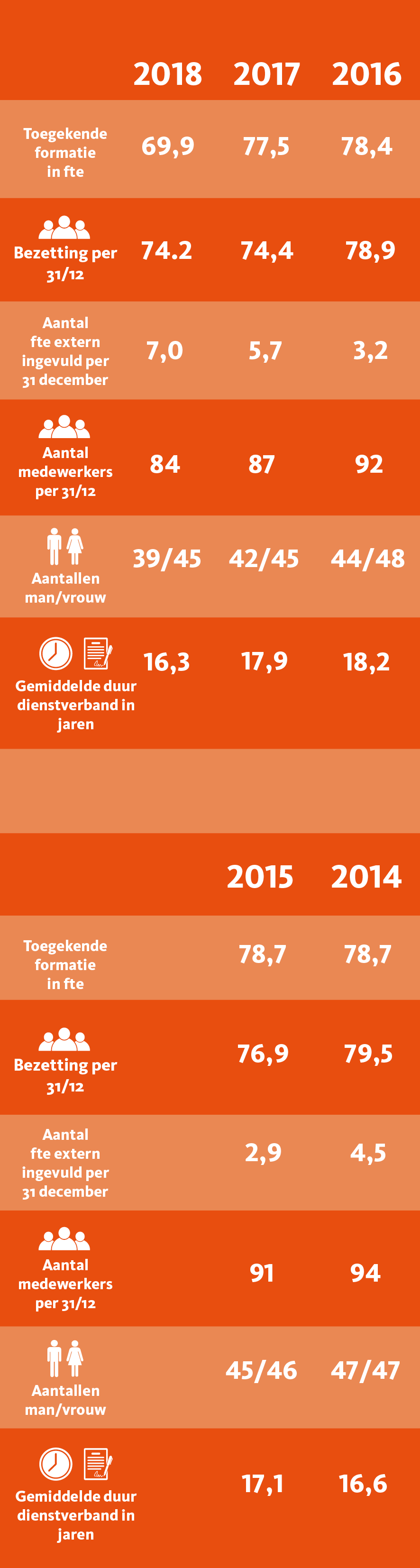 | | 2018 | 2017 | 2016 |
|---|---|---|---|
| Toegekende formatie in fte | 69,9 | 77,5 | 78,4 |
| Bezetting per 31/12 | 74.2 | 74,4 | 78,9 |
| Aantal fte extern ingevuld per 31 december | 7,0 | 5,7 | 3,2 |
| Aantal medewerkers per 31/12 | 84 | 87 | 92 |
| Aantallen man/vrouw | 39/45 | 42/45 | 44/48 |
| Gemiddelde duur dienstverband in jaren | 16,3 | 17,9 | 18,2 |

| | 2015 | 2014 |
|---|---|---|
| Toegekende formatie in fte | 78,7 | 78,7 |
| Bezetting per 31/12 | 76,9 | 79,5 |
| Aantal fte extern ingevuld per 31 december | 2,9 | 4,5 |
| Aantal medewerkers per 31/12 | 91 | 94 |
| Aantallen man/vrouw | 45/46 | 47/47 |
| Gemiddelde duur dienstverband in jaren | 17,1 | 16,6 |