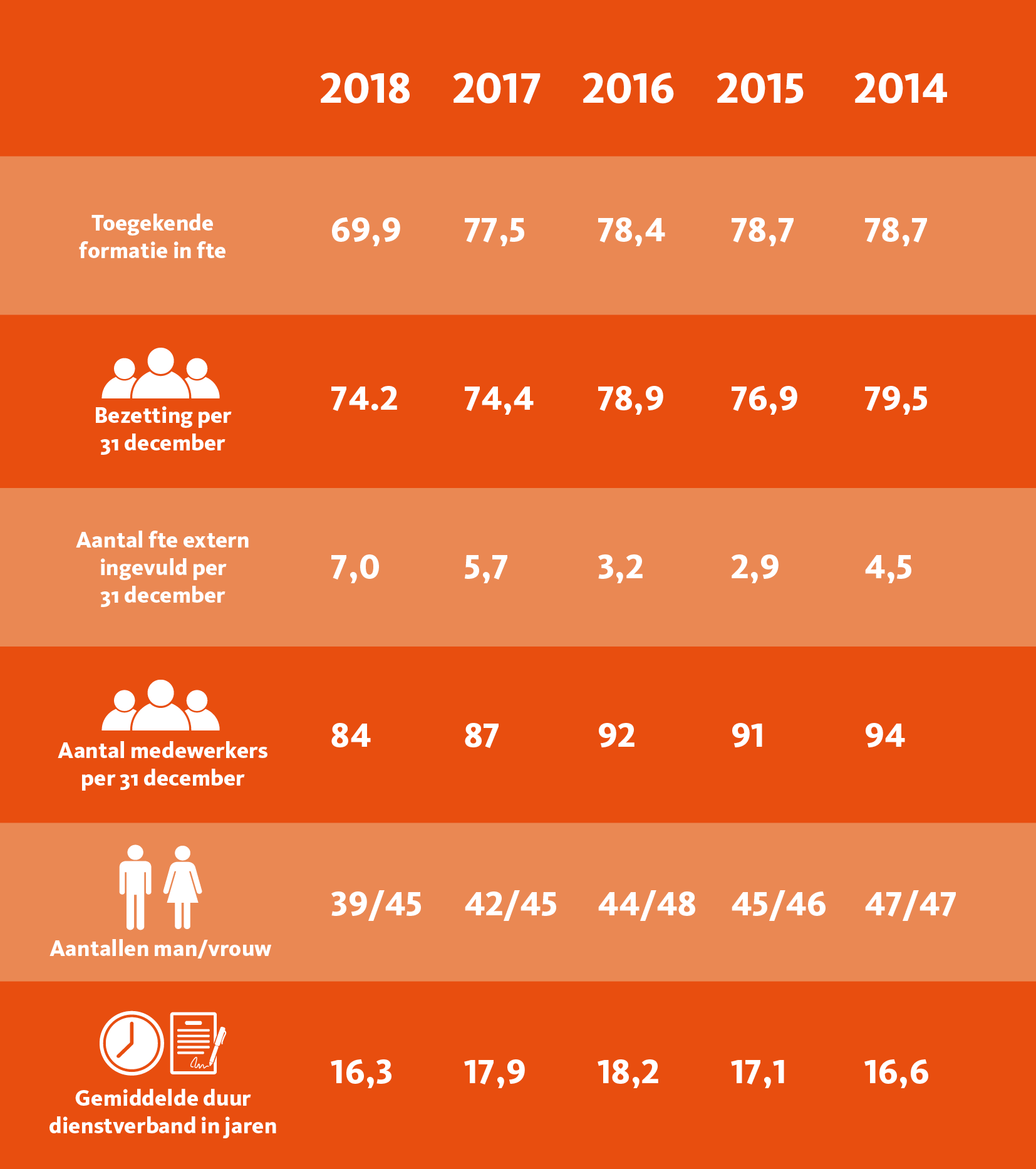 |  | 2018 | 2017 | 2016 | 2015 | 2014 |
|---|---|---|---|---|---|
| Toegekende formatie in fte | 69,9 | 77,5 | 78,4 | 78,7 | 78,7 |
| Bezetting per 31 december | 74.2 | 74,4 | 78,9 | 76,9 | 79,5 |
| Aantal fte extern ingevuld per 31 december | 7,0 | 5,7 | 3,2 | 2,9 | 4,5 |
| Aantal medewerkers per 31 december | 84 | 87 | 92 | 91 | 94 |
| Aantallen man/vrouw | 39/45 | 42/45 | 44/48 | 45/46 | 47/47 |
| Gemiddelde duur dienstverband in jaren | 16,3 | 17,9 | 18,2 | 17,1 | 16,6 |