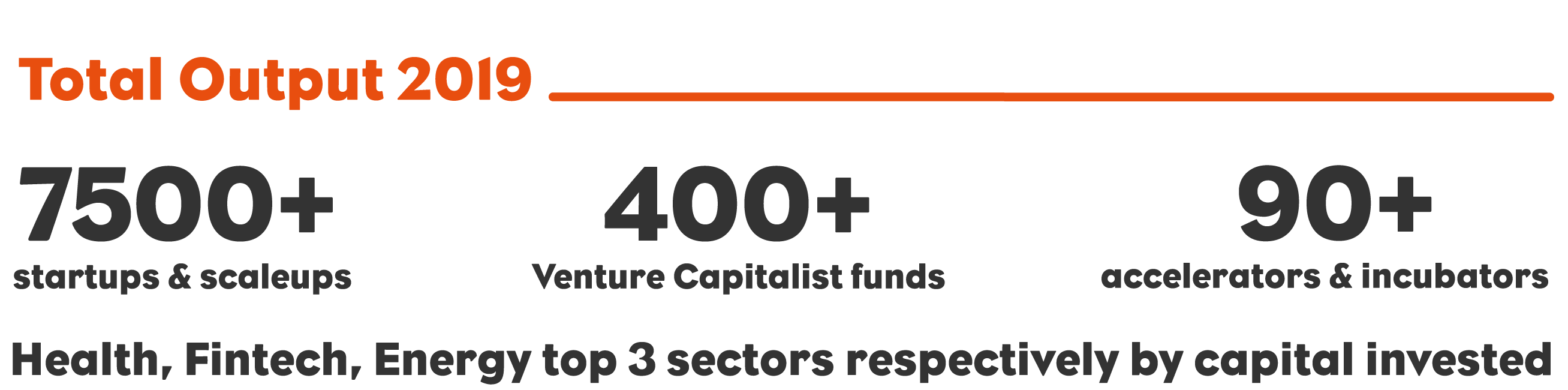 Total Output 2019

7500+
startups & scaleups

400+
Venture Capitalist funds

90+
accelerators & incubators

Health, Fintech, Energy top 3 sectors respectively by capital invested