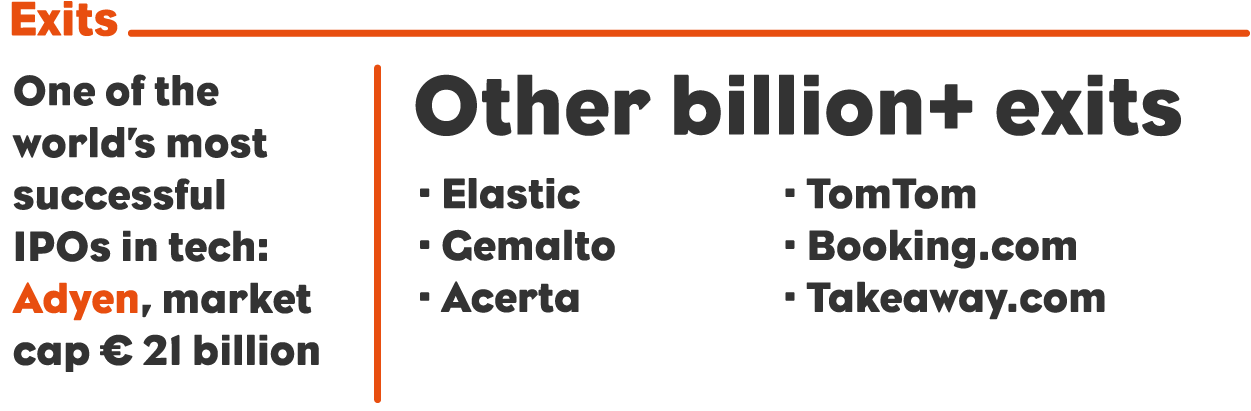 Exits

One of the world's most successful IPOs in tech: Adyen, market cap € 21 billion

Other billion+ exits

· Elastic
· Gemalto
· Acerta

· TomTom
· Booking.com
· Takeaway.com