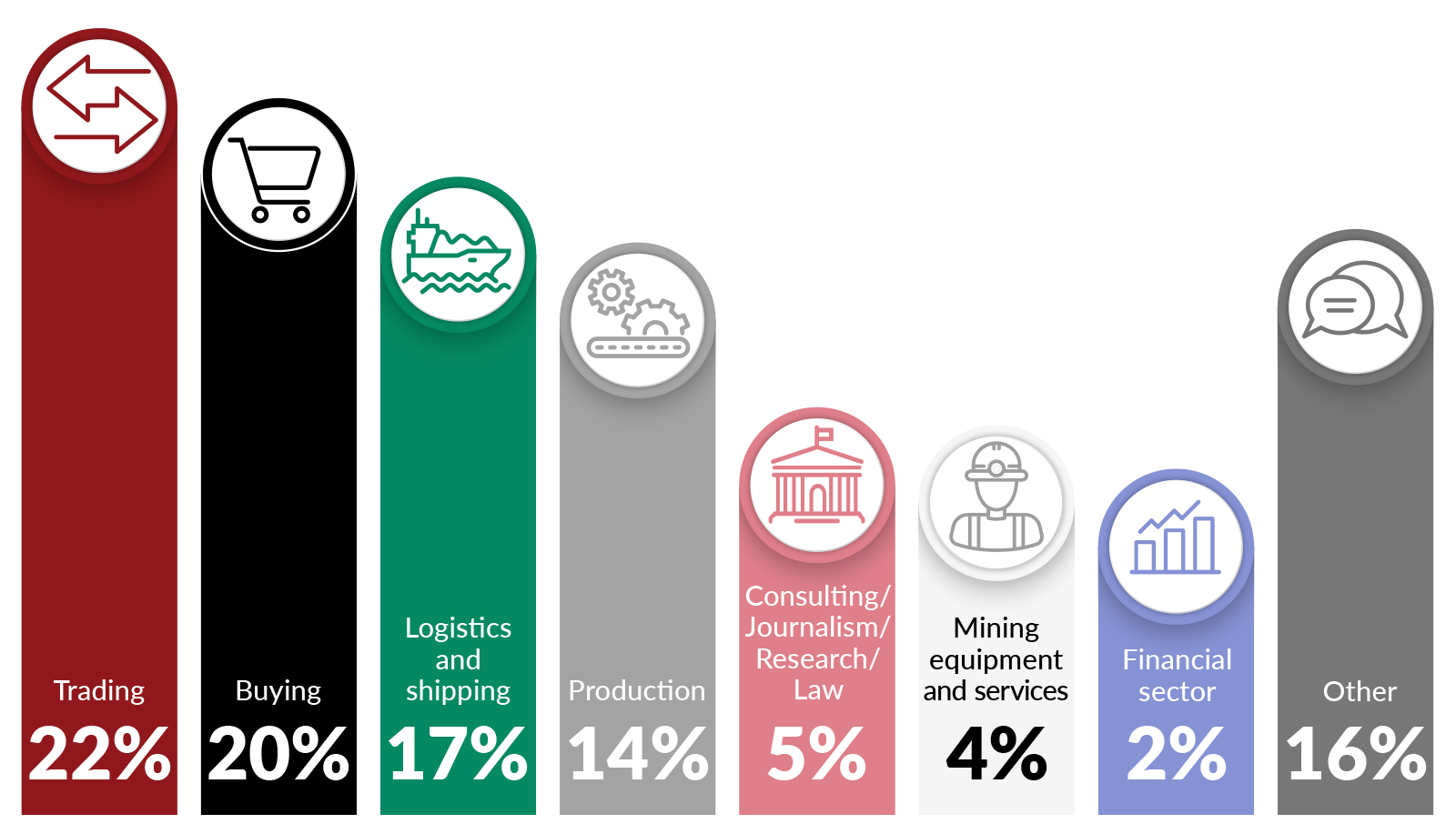 Trading
22%

Buying
20%

Logistics and shipping
17%

Production
14%

Consulting/ Journalism/ Research/ Law
5%

Mining equipment and services
4%

Financial sector
2%

Other
16%