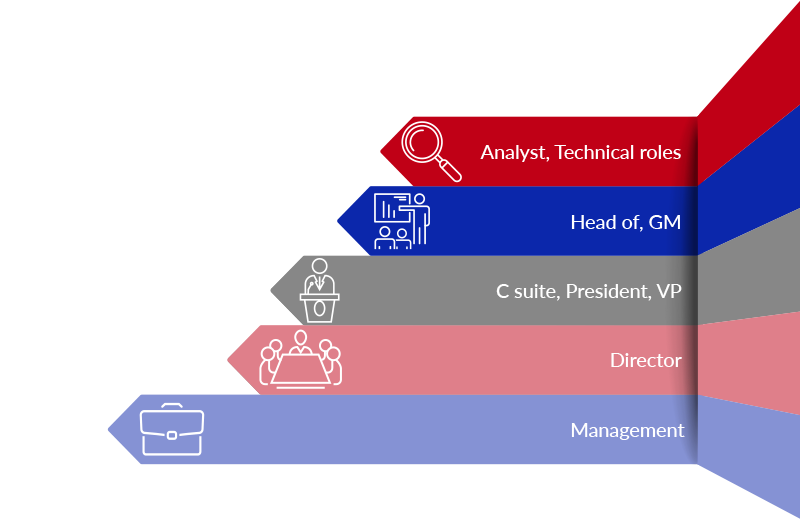 Analyst, Technical roles

Head of, GM

C suite, President, VP

Director

Management