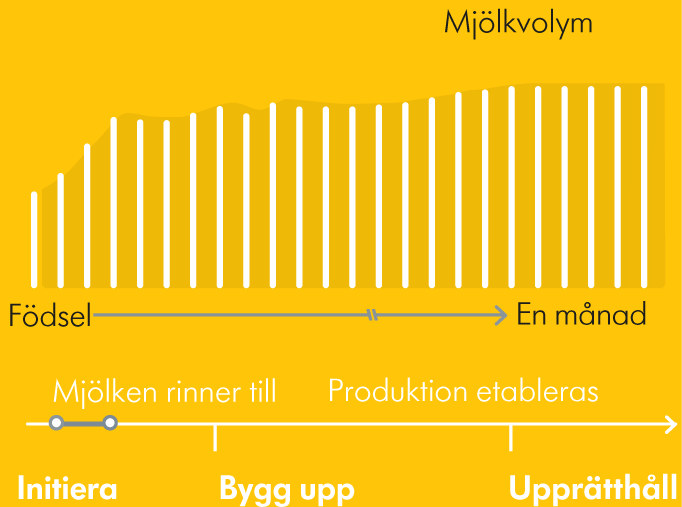 Mjölkvolym

Födsel

En månad

Mjölken rinner till

Produktion etableras

Initiera

Bygg upp

Upprätthåll