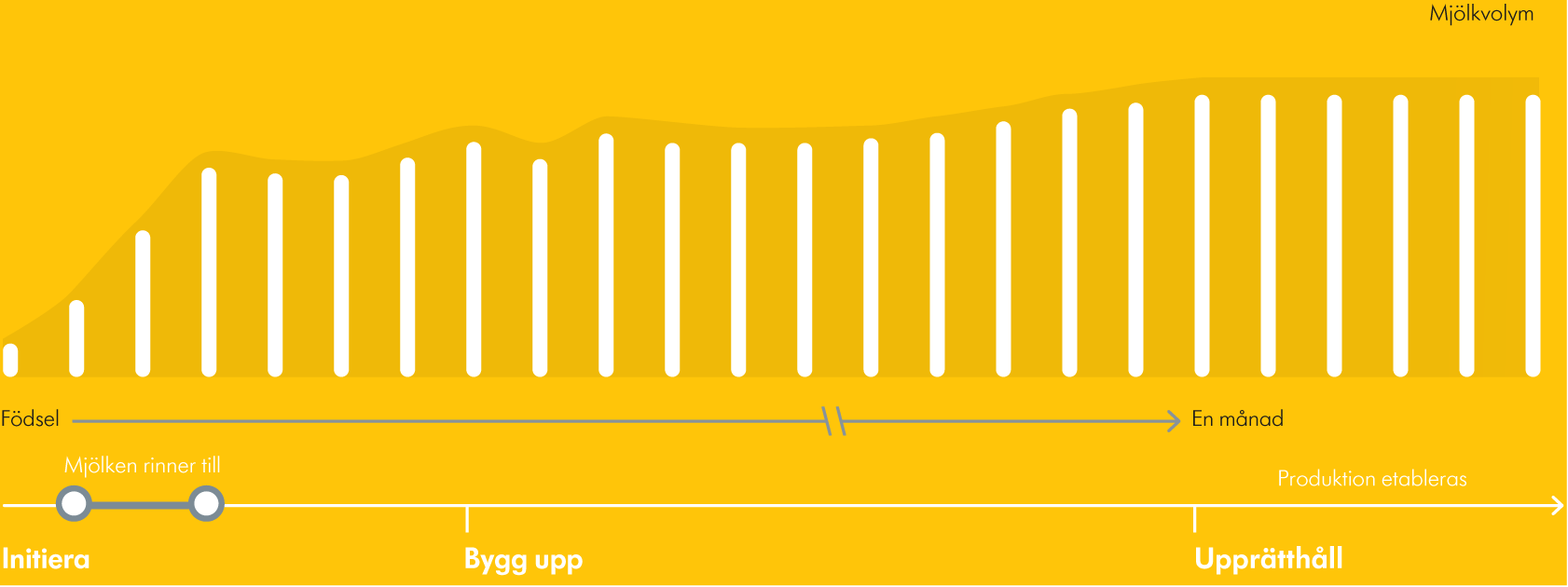 Mjölkvolym

Födsel

En månad

Mjölken rinner till

Produktion etableras

Initiera

Bygg upp

Upprätthåll