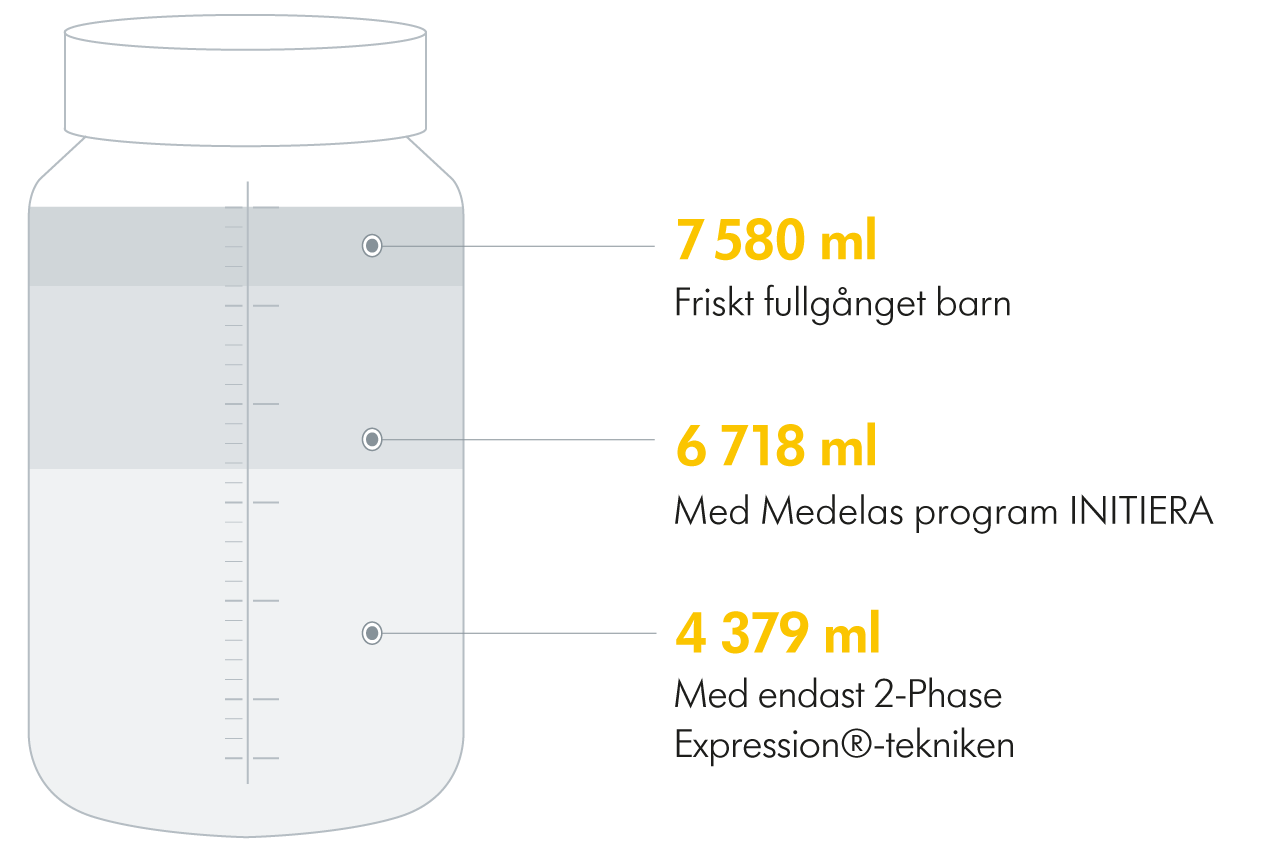 7 580 ml
Friskt fullgånget barn

6 718 ml
Med Medelas program INITIERA

4 379 ml
Med endast 2-Phase Expression®-tekniken