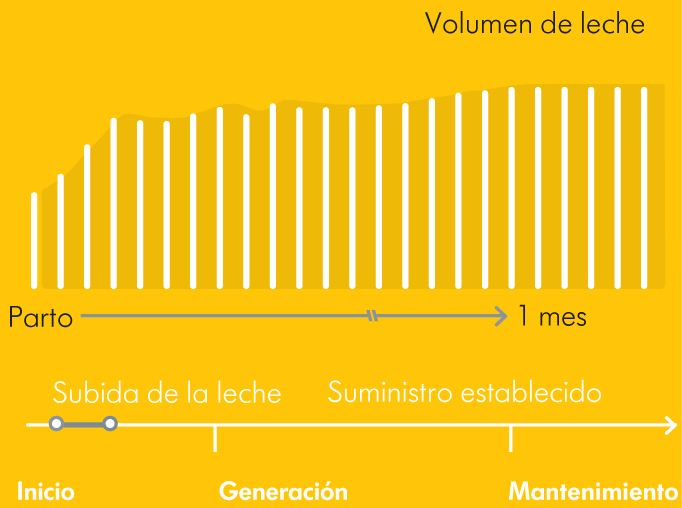 Volumen de leche

Parto

1 mes

Subida de la leche

Suministro establecido

Inicio

Generación

Mantenimiento