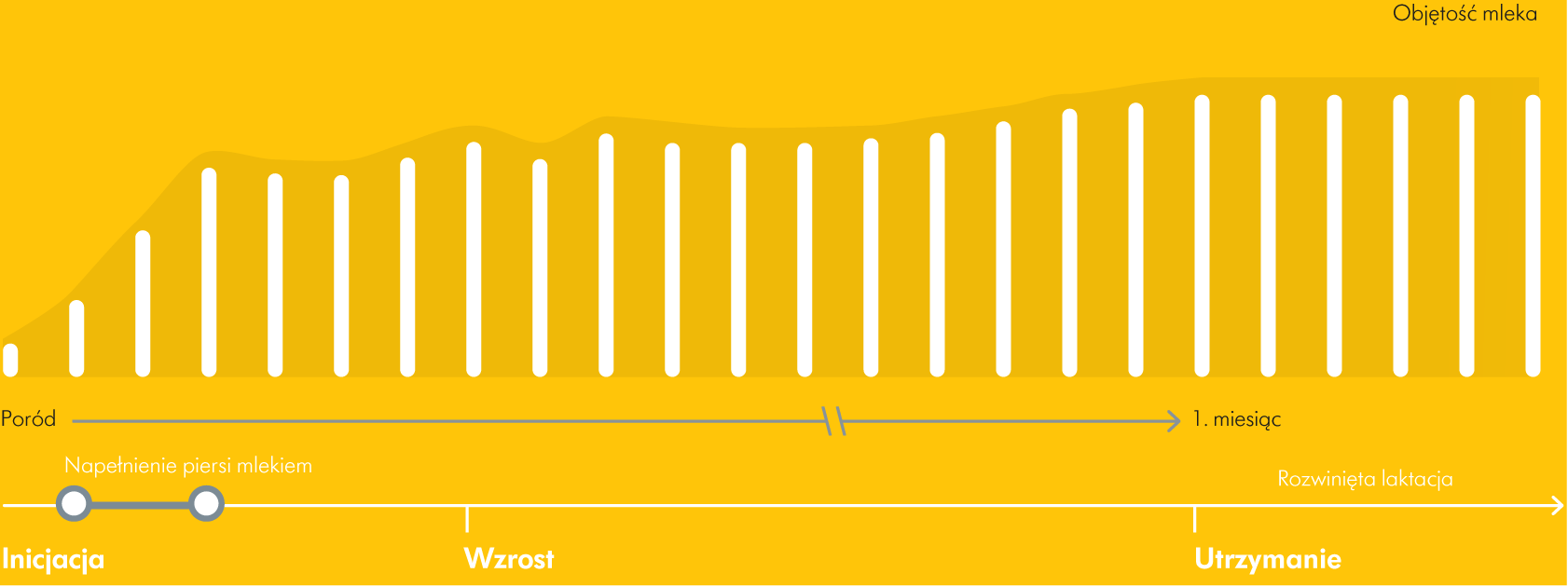 Objętość mleka

Poród

1. miesiąc

Napełnienie piersi mlekiem

Rozwinięta laktacja

Inicjacja

Wzrost

Utrzymanie