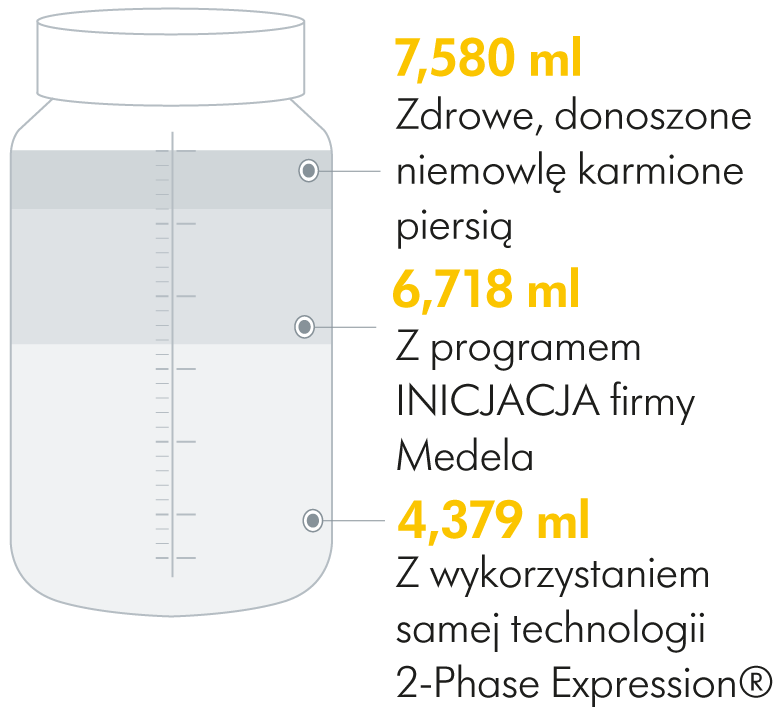 7,580 ml
Zdrowe, donoszone niemowlę karmione piersią

6,718 ml
Z programem INICJACJA firmy Medela

4,379 ml
Z wykorzystaniem samej technologii 2-Phase Expression®