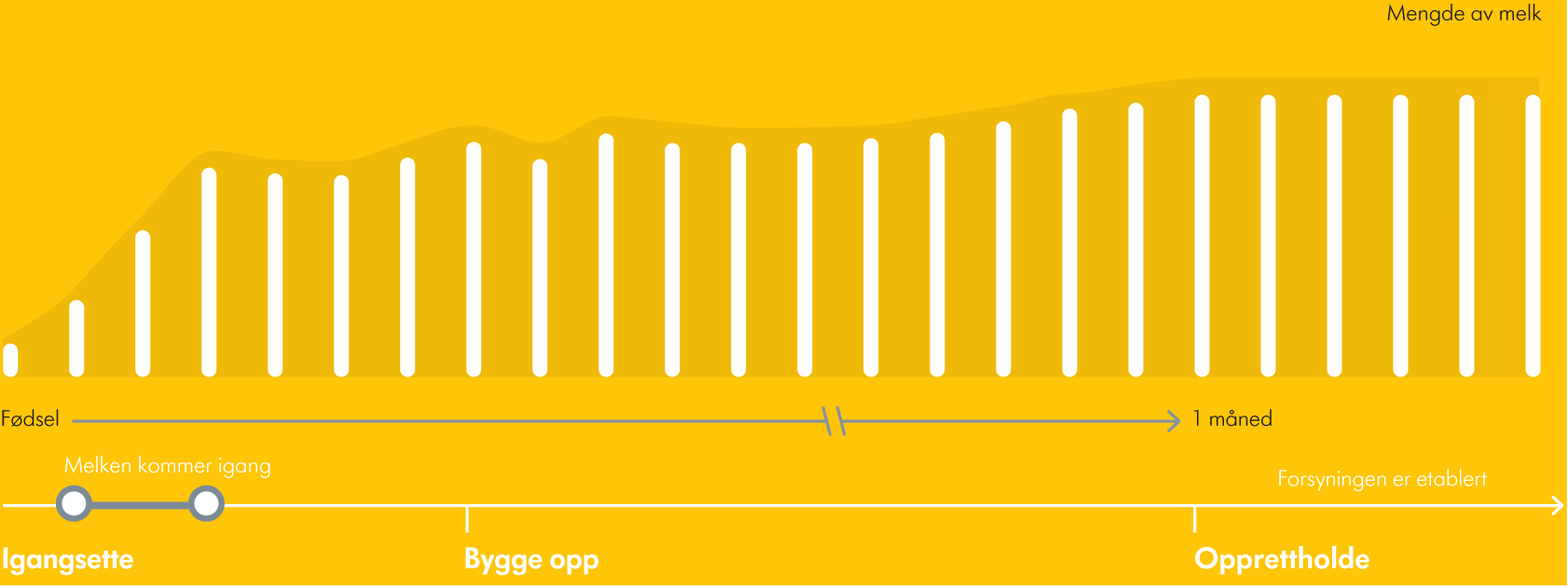 Mengde av melk

Fødsel

1 måned

Melken kommer igang

Forsyningen er etablert

Igangsette

Bygge opp

Opprettholde