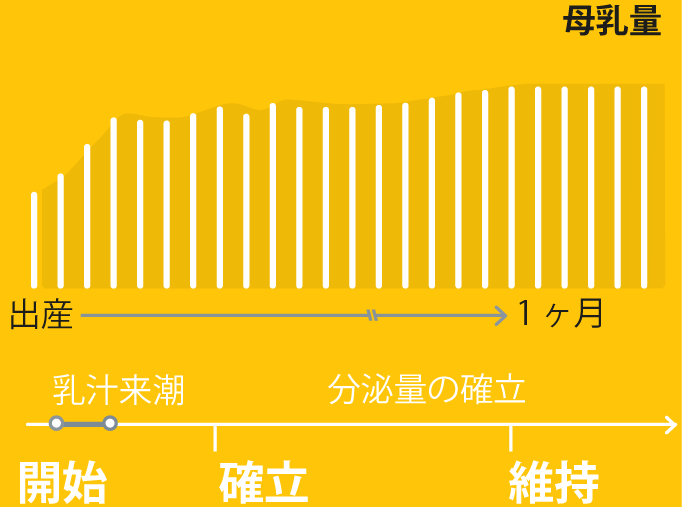 母乳量

出産

1ヶ月

乳汁来潮

分泌量の確立

開始

確立

維持