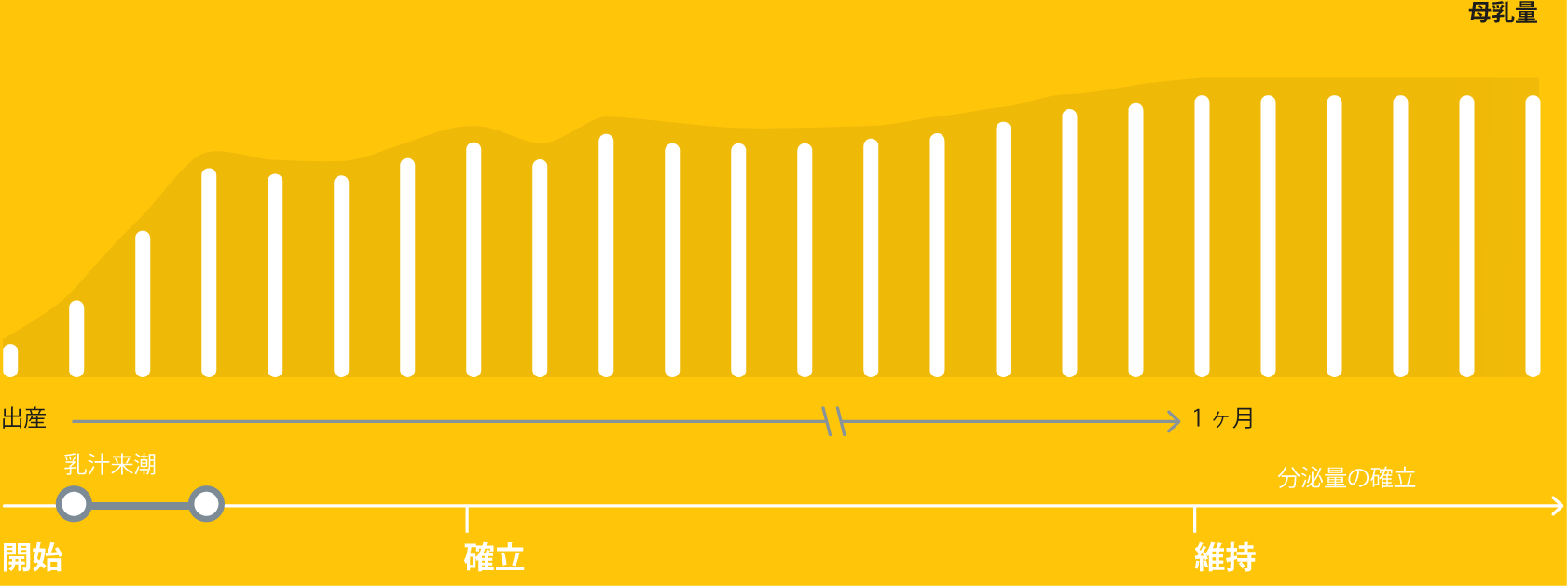 母乳量

出産

1ヶ月

乳汁来潮

分泌量の確立

開始

確立

維持