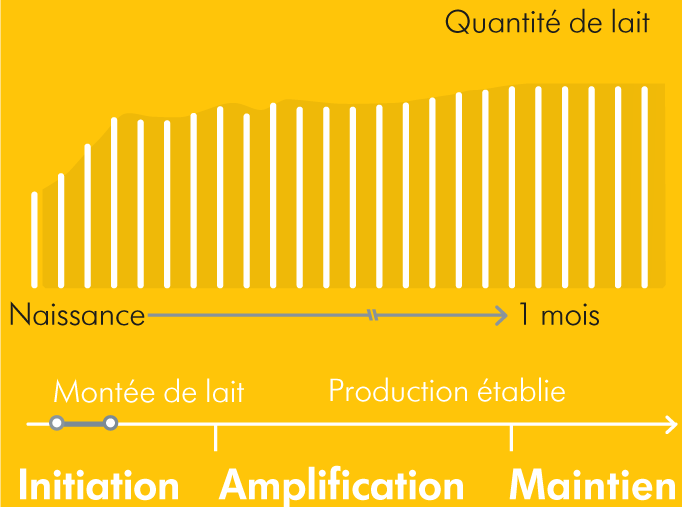 Quantité de lait

Naissance 1 mois

Montée de lait

Production établie

Initiation Amplification Maintien