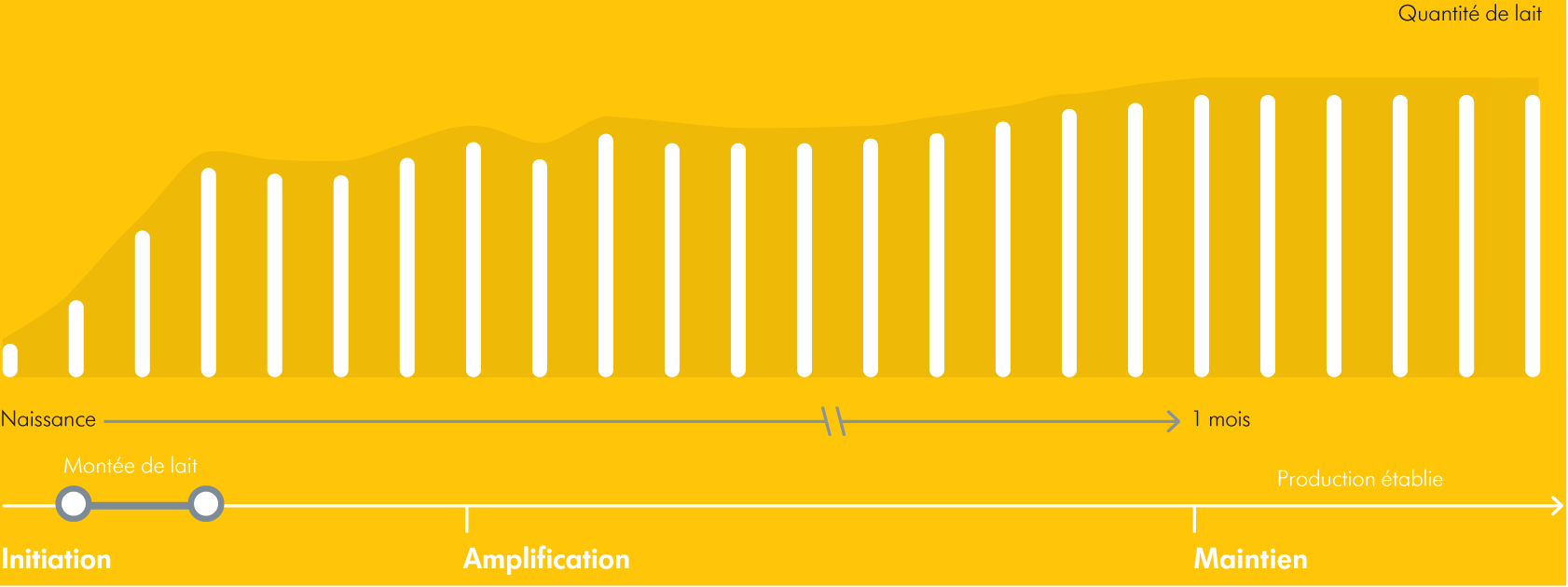 Quantité de lait

Naissance

1 mois

Montée de lait

Production établie

Initiation

Amplification

Maintien