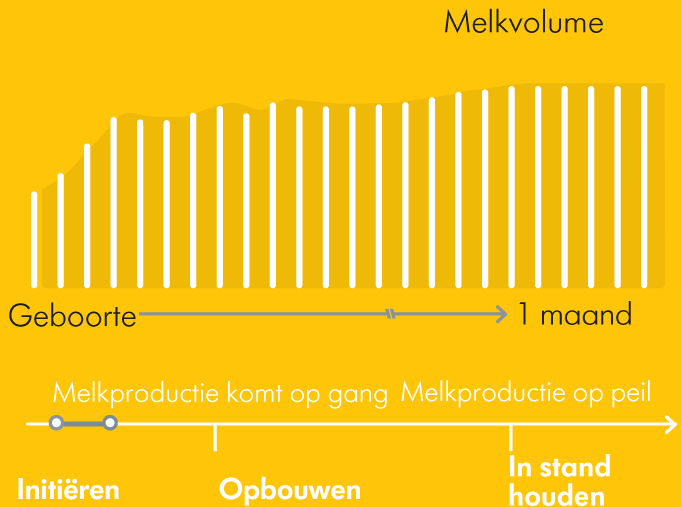 Melkvolume

Geboorte

1 maand

Melkproductie komt op gang

Melkproductie op peil

Initiëren

Opbouwen

In stand houden