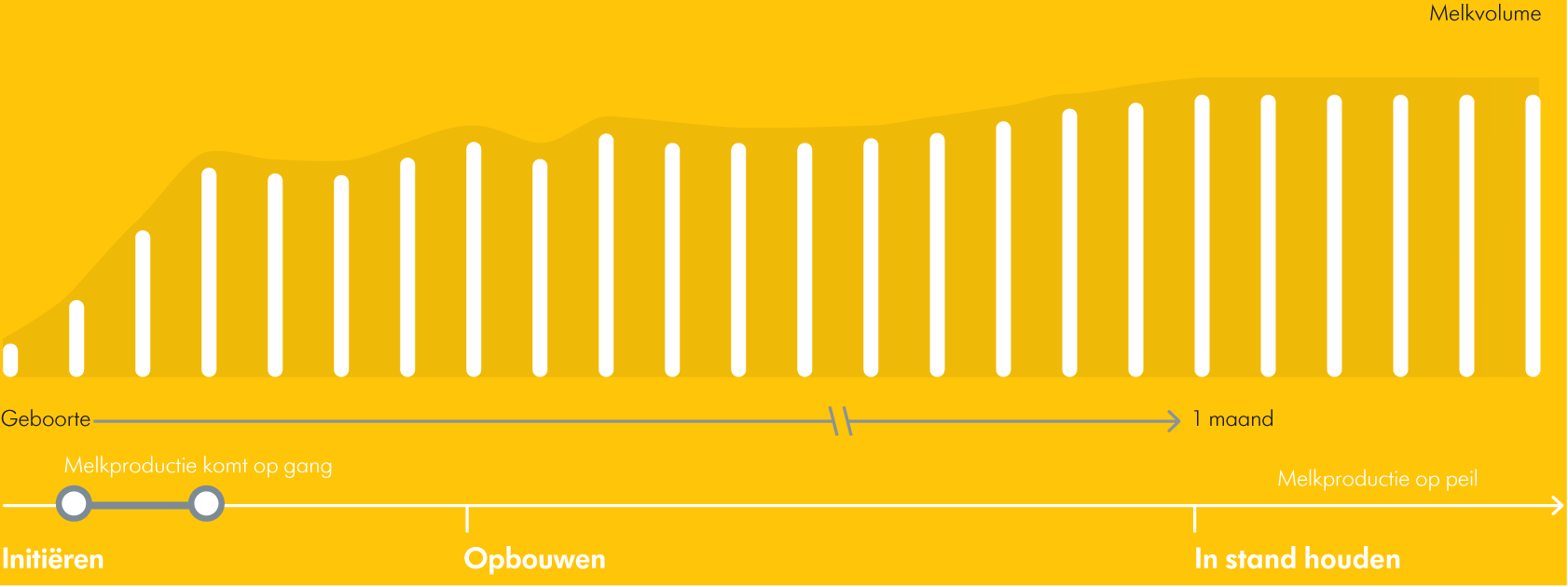 Melkvolume

Geboorte

1 maand

Melkproductie komt op gang

Melkproductie op peil

Initiëren

Opbouwen

In stand houden