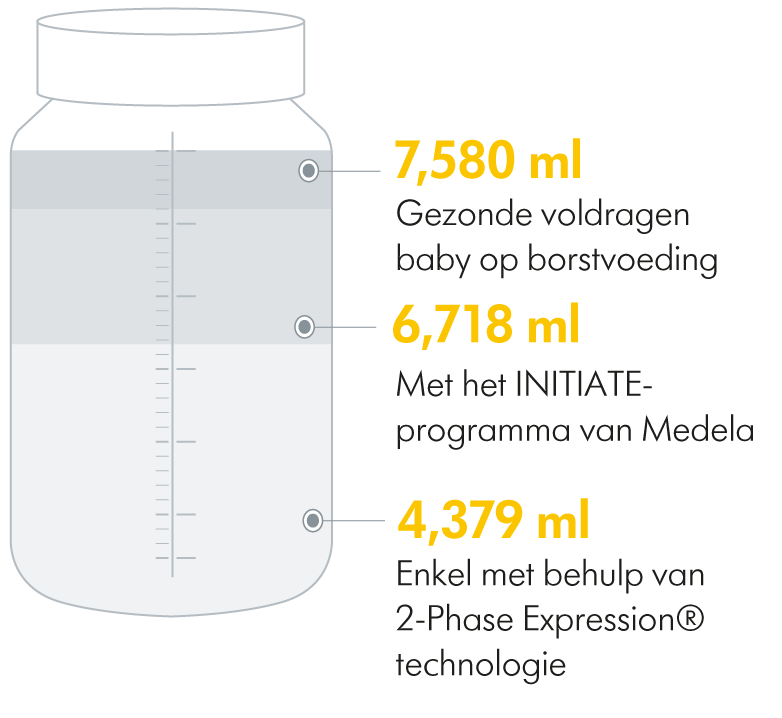 7,580 ml
Gezonde voldragen baby op borstvoeding

6,718 ml
Met het INITIATE-programma van Medela

4,379 ml
Enkel met behulp van 2-Phase Expression® technologie