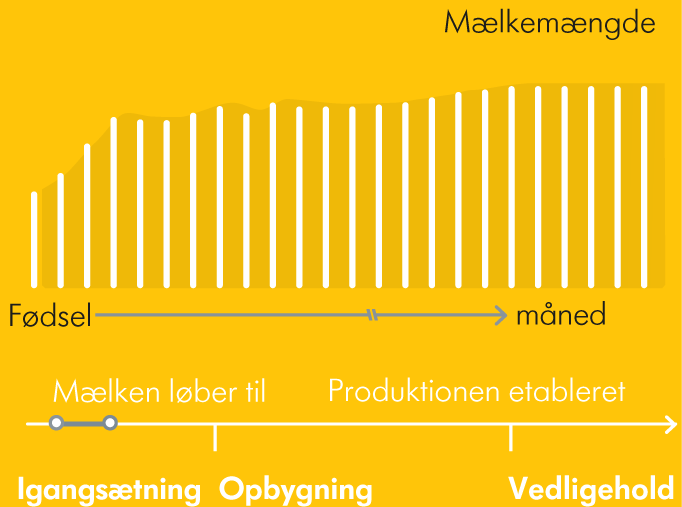 Mælkemængde

Fødsel

måned

Mælken løber til

Produktionen etableret

Igangsætning

Opbygning

Vedligehold