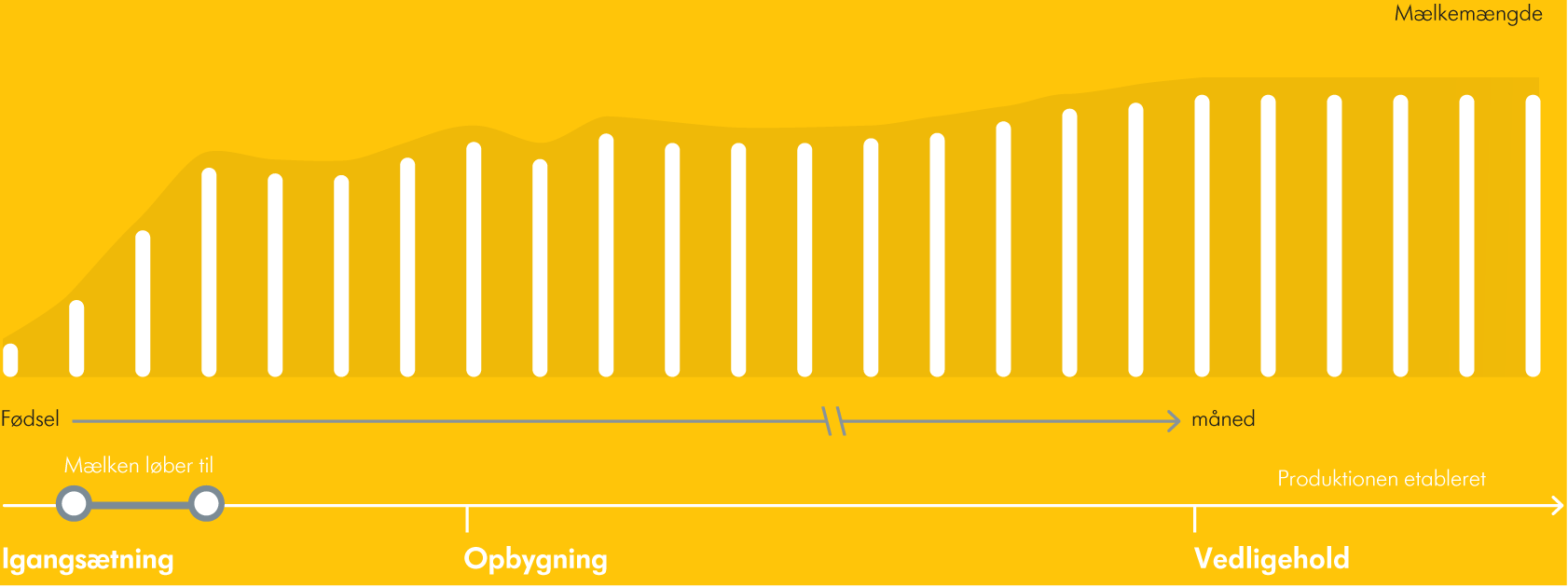 Mælkemængde

Fødsel

måned

Mælken løber til

Produktionen etableret

Igangsætning

Opbygning

Vedligehold