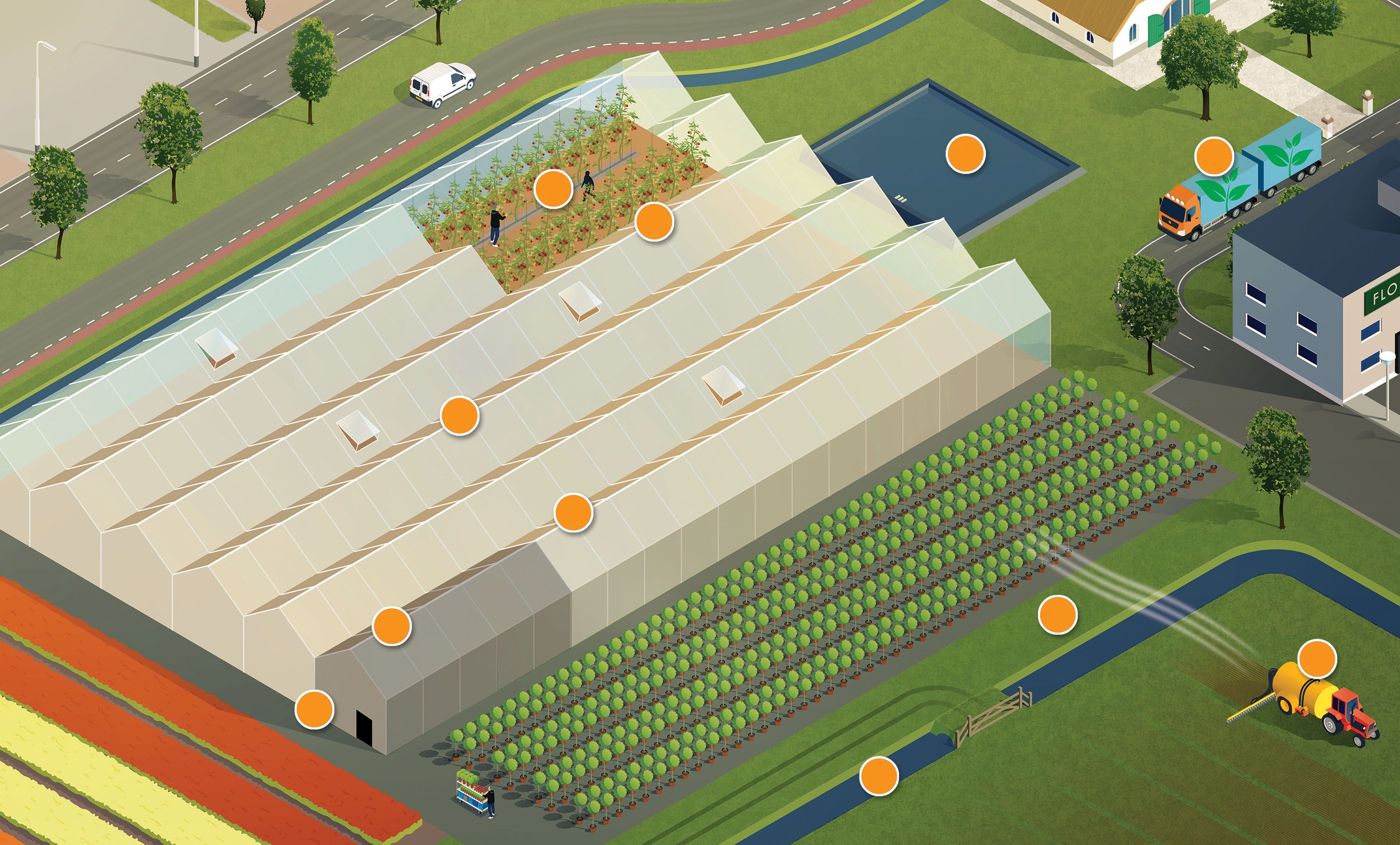 FLO