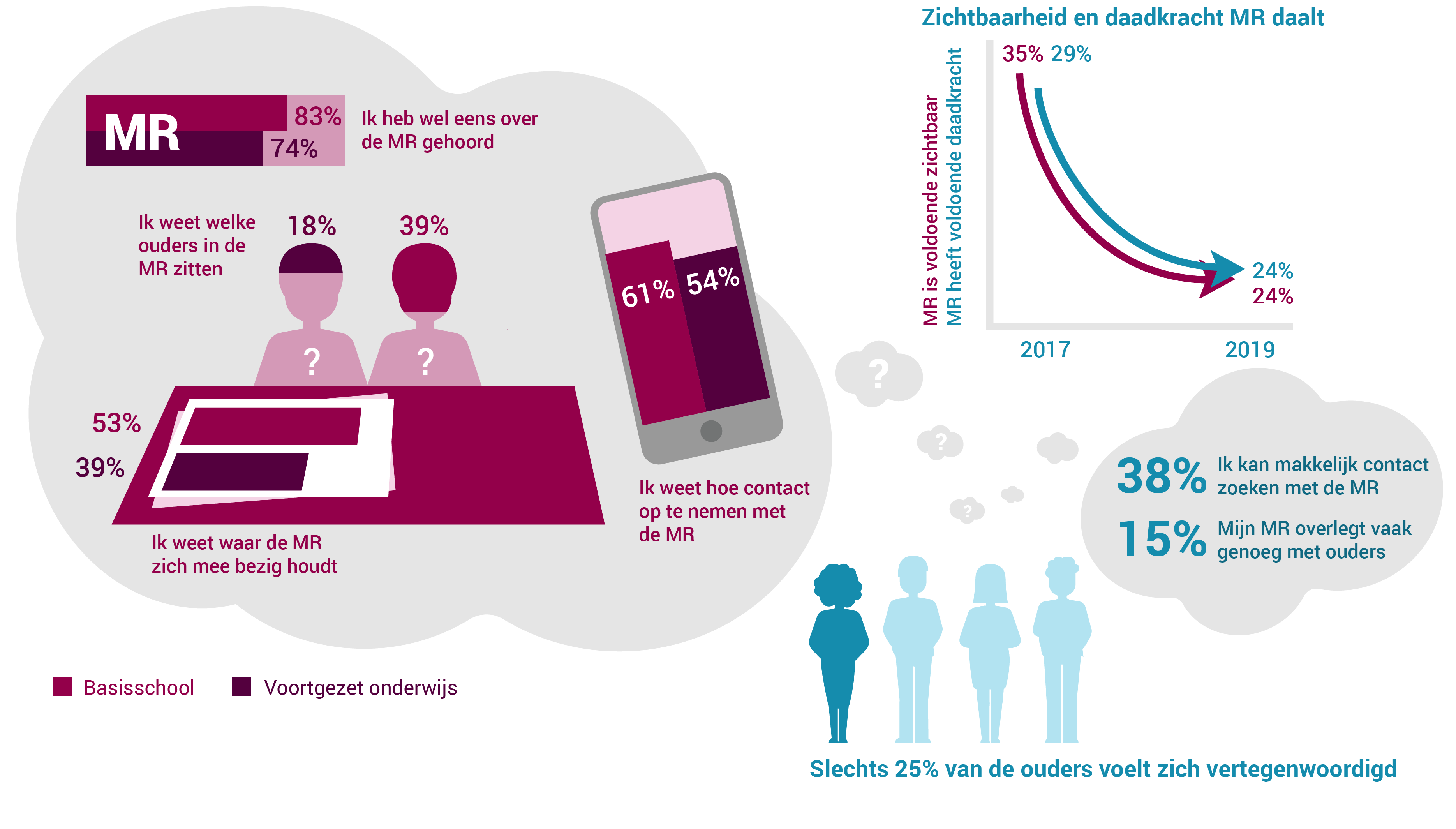 MR
83%
74%
Ik heb wel eens over de MR gehoord

Ik weet welke ouders in de MR zitten
18%
39%
?
?

53%
39%
Ik weet waar de MR zich mee bezig houdt

61%
54%
Ik weet hoe contact op te nemen met de MR

Basisschool
Voortgezet onderwijs

Zichtbaarheid en daadkracht MR daalt
MR is voldoende zichtbaar
MR heeft voldoende daadkracht
35%
29%
24%
24%
2017
2019

?
?
?

38% Ik kan makkelijk contact zoeken met de MR
15% Mijn MR overlegt vaak genoeg met ouders

Slechts 25% van de ouders voelt zich vertegenwoordigd